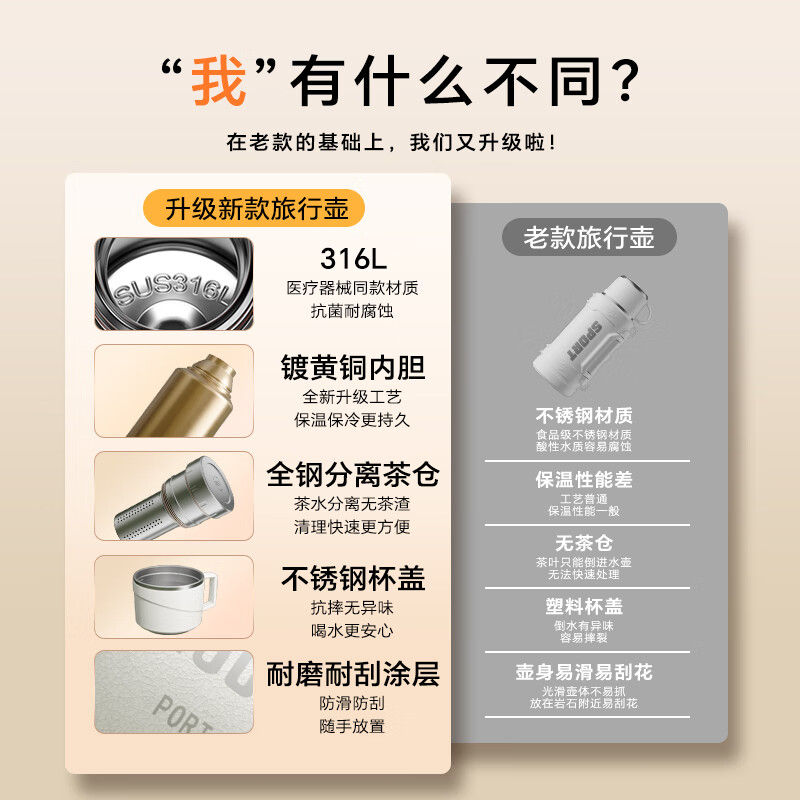 “我”有什么不同?

在老款的基础上，我们又升级啦!

升级新款旅行壶

SUS316L

316L
医疗器械同款材质
抗菌耐腐蚀

镀黄铜内胆
全新升级工艺
保温保冷更持久

全钢分离茶仓
茶水分离无茶渣
清理快速更方便

不锈钢杯盖
抗摔无异味
喝水更安心

PORT

耐磨耐刮涂层
防滑防刮
随手放置

老款旅行壶

SPORT

不锈钢材质
食品级不锈钢材质
酸性水质容易腐蚀

保温性能差
工艺普通
保温性能一般

无茶仓
茶叶只能倒进水壶
无法快速处理

塑料杯盖
倒水有异味
容易摔裂

壶身易滑易刮花
光滑壶体不易抓
放在岩石附近易刮花