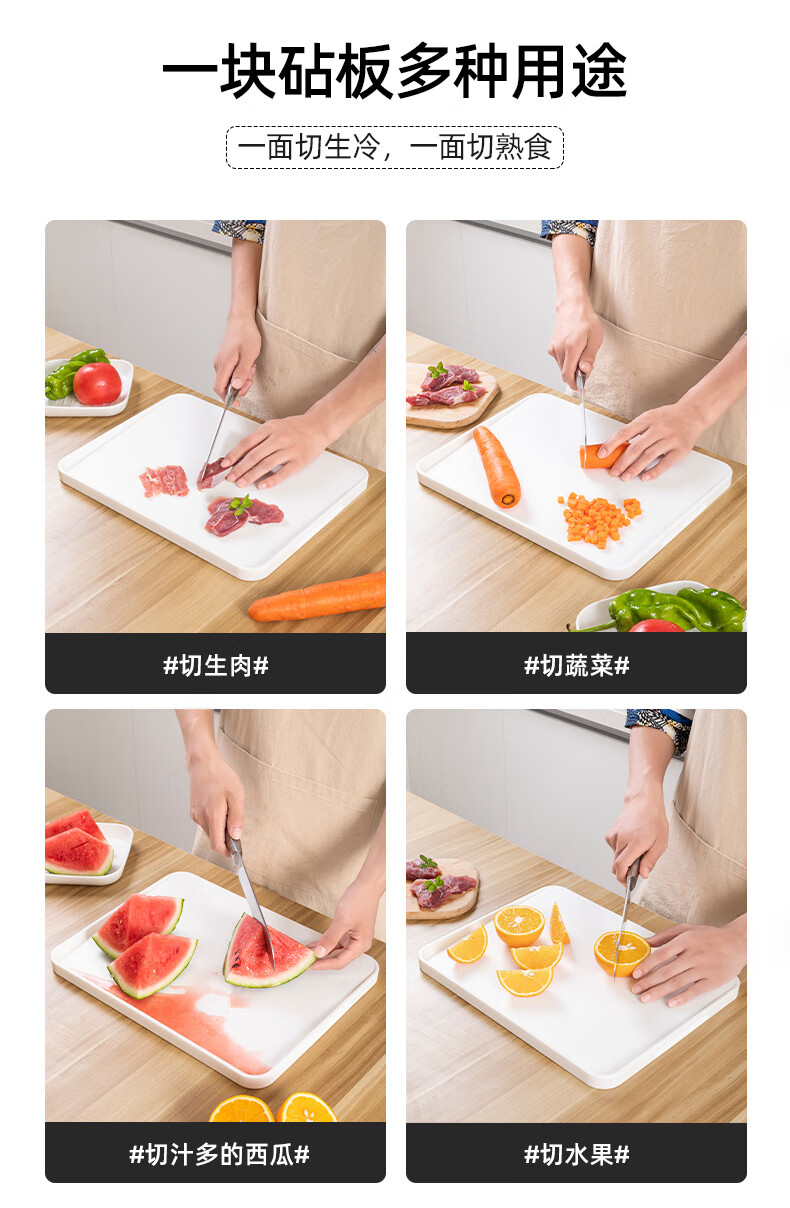 一块砧板多种用途

一面切生冷，一面切熟食

#切生肉#

#切蔬菜#

#切汁多的西瓜#

#切水果#