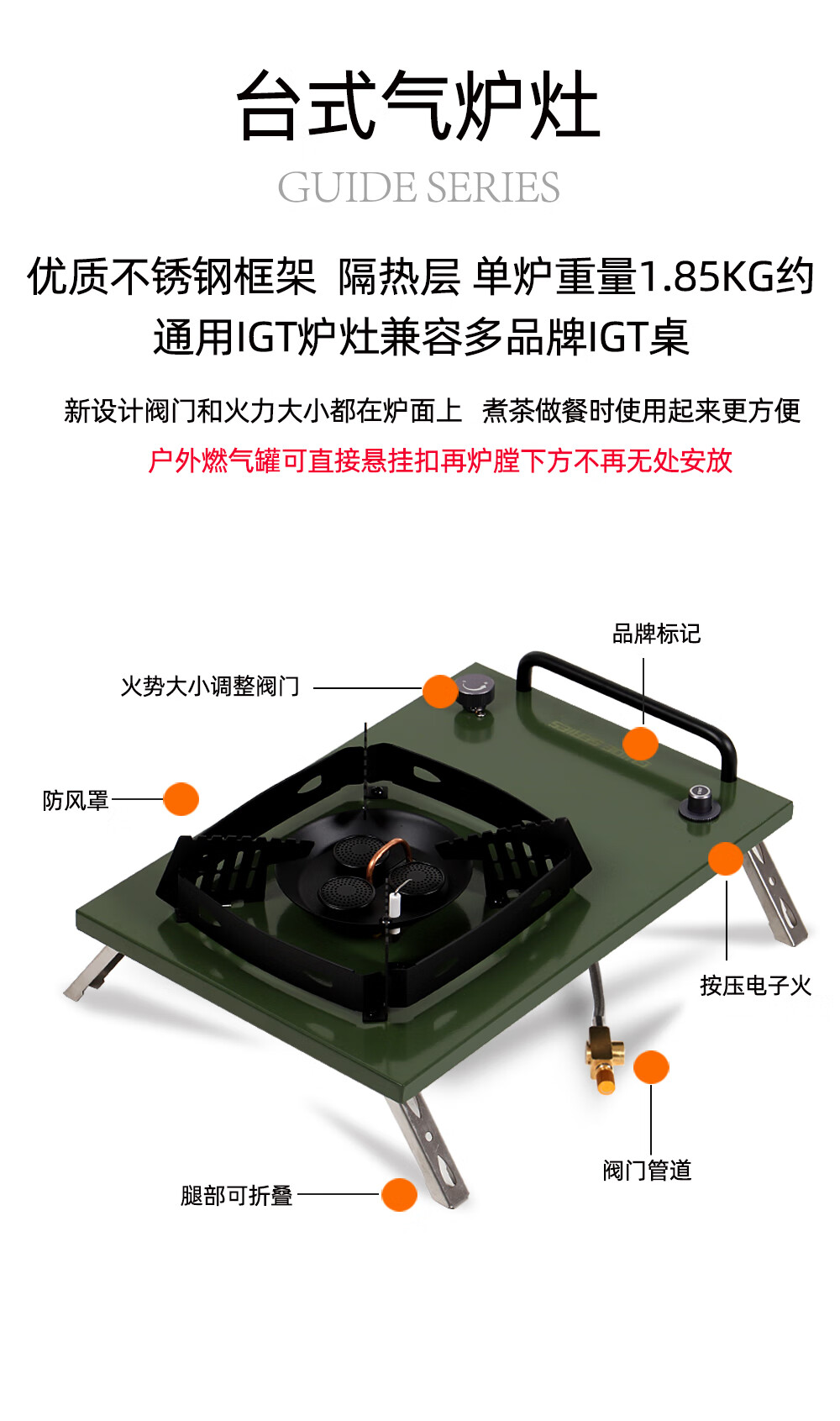 台式气炉灶
GUIDE SERIES

优质不锈钢框架 隔热层 单炉重量1.85KG约
通用IGT炉灶兼容多品牌IGT桌

新设计阀门和火力大小都在炉面上 煮茶做餐时使用起来更方便
户外燃气罐可直接悬挂扣再炉膛下方不再无处安放

品牌标记
火势大小调整阀门
防风罩
按压电子火
阀门管道
腿部可折叠