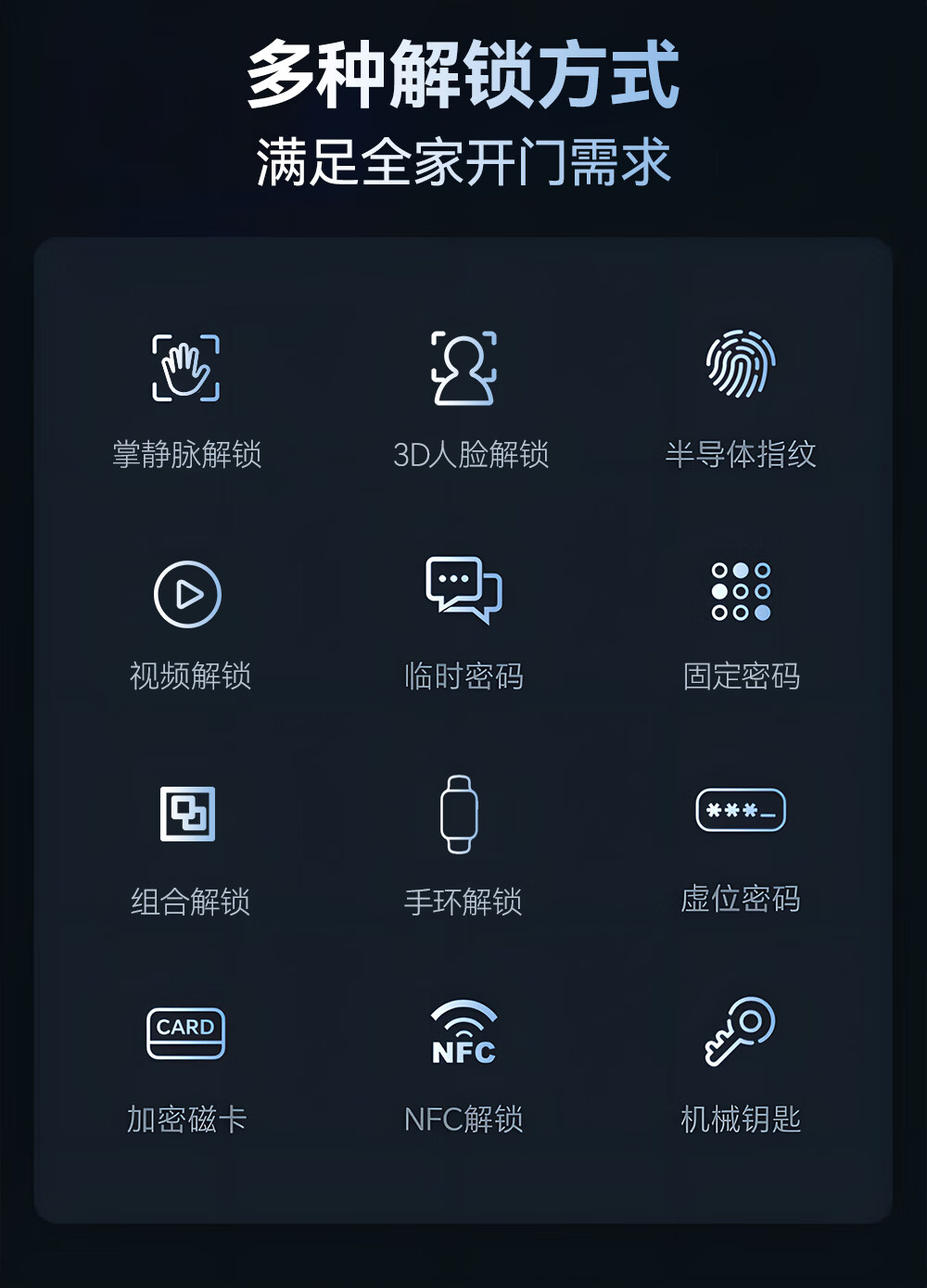 多种解锁方式
满足全家开门需求

掌静脉解锁

3D人脸解锁

半导体指纹

视频解锁

临时密码

固定密码

组合解锁

手环解锁

***_

虚位密码

CARD

加密磁卡

NFC

NFC解锁

机械钥匙