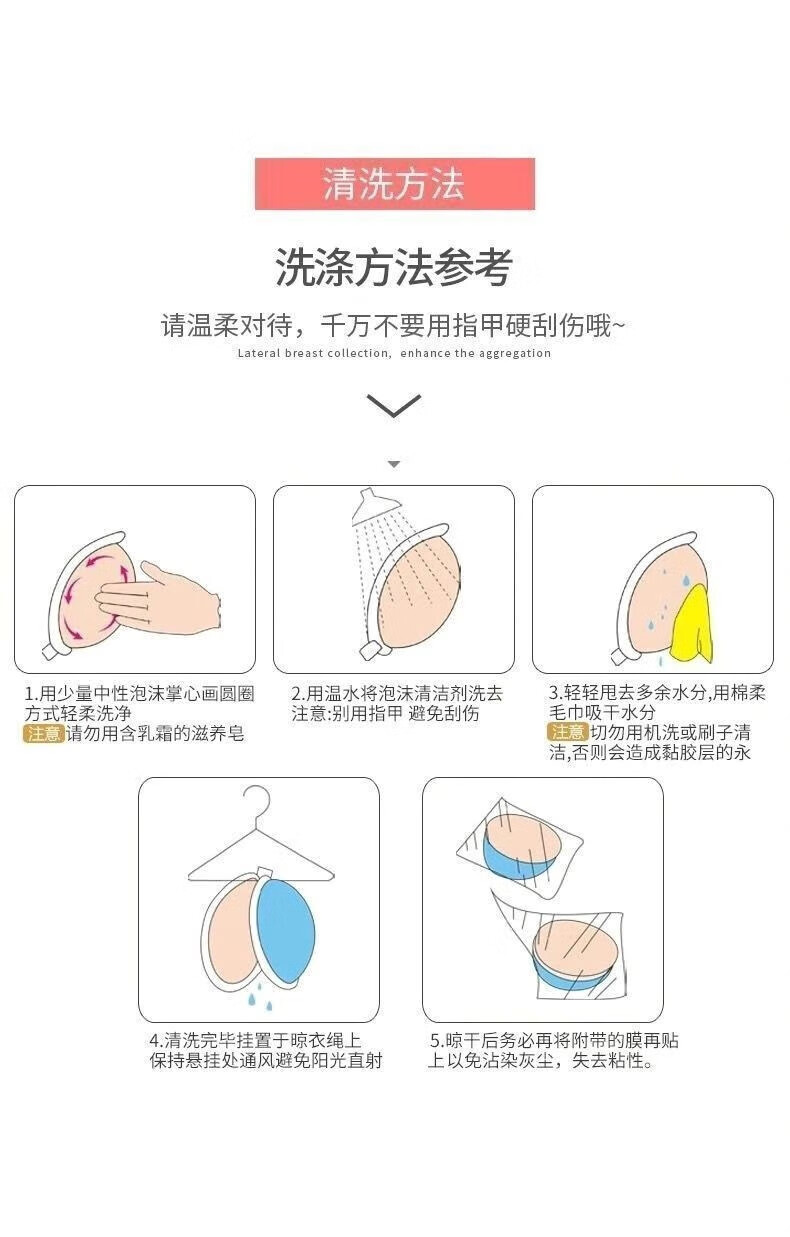 清洗方法

洗涤方法参考

请温柔对待，千万不要用指甲硬刮伤哦~

Lateral breast collection, enhance the aggregation

1.用少量中性泡沫掌心画圆圈方式轻柔洗净
注意 请勿用含乳霜的滋养皂

2.用温水将泡沫清洁剂洗去
注意:别用指甲 避免刮伤

3.轻轻甩去多余水分,用棉柔毛巾吸干水分
注意 切勿用机洗或刷子清洁,否则会造成黏胶层的永

4.清洗完毕挂置于晾衣绳上
保持悬挂处通风避免阳光直射

5.晾干后务必再将附带的膜再贴上以免沾染灰尘，失去粘性。