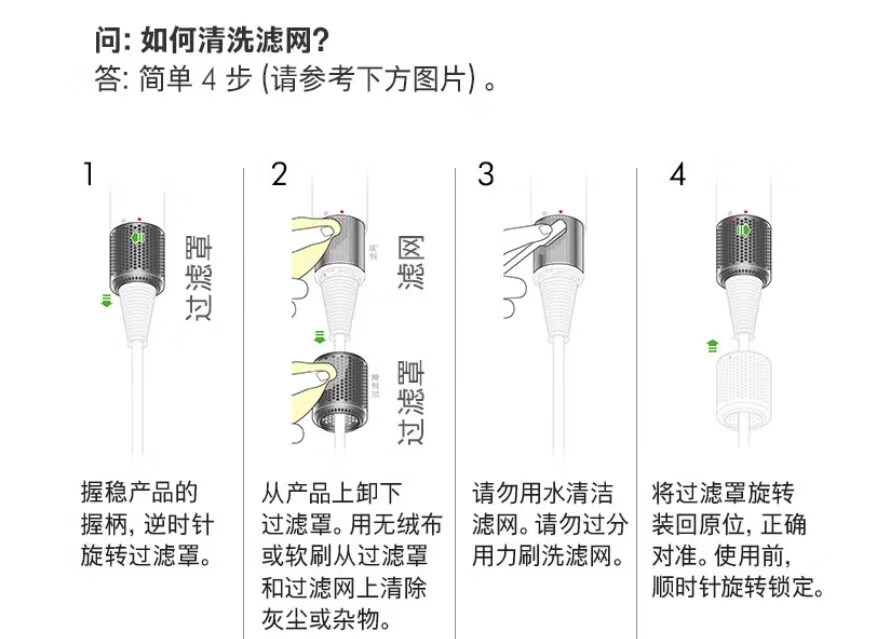 问: 如何清洗滤网?
答: 简单 4 步 (请参考下方图片) 。

1

过滤罩

握稳产品的握柄, 逆时针旋转过滤罩。

2

滤网

过滤罩

从产品上卸下过滤罩。用无绒布或软刷从过滤罩和过滤网上清除灰尘或杂物。

3

请勿用水清洁滤网。请勿过分用力刷洗滤网。

4

将过滤罩旋转装回原位, 正确对准。使用前, 顺时针旋转锁定。