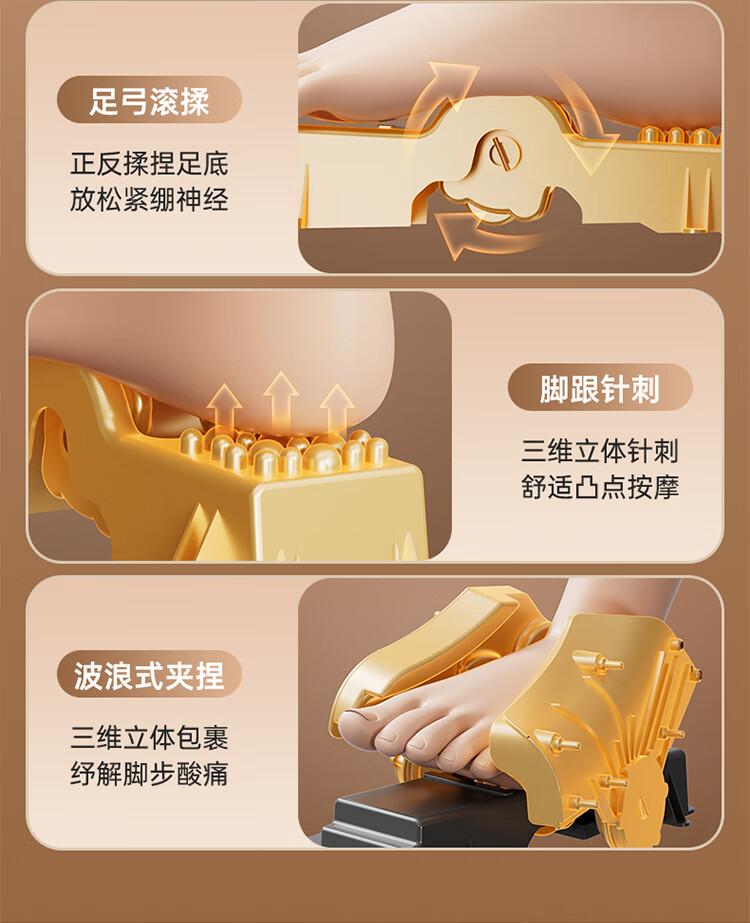 足弓滚揉

正反揉捏足底
放松紧绷神经

脚跟针刺

三维立体针刺
舒适凸点按摩

波浪式夹捏

三维立体包裹
纾解脚步酸痛