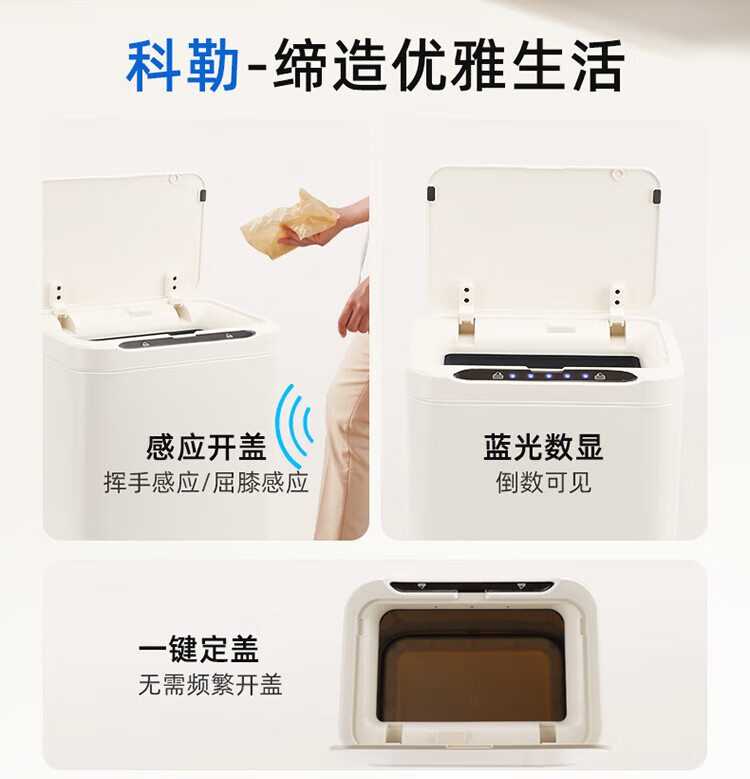 科勒-缔造优雅生活

感应开盖
挥手感应/屈膝感应

蓝光数显
倒数可见

一键定盖
无需频繁开盖