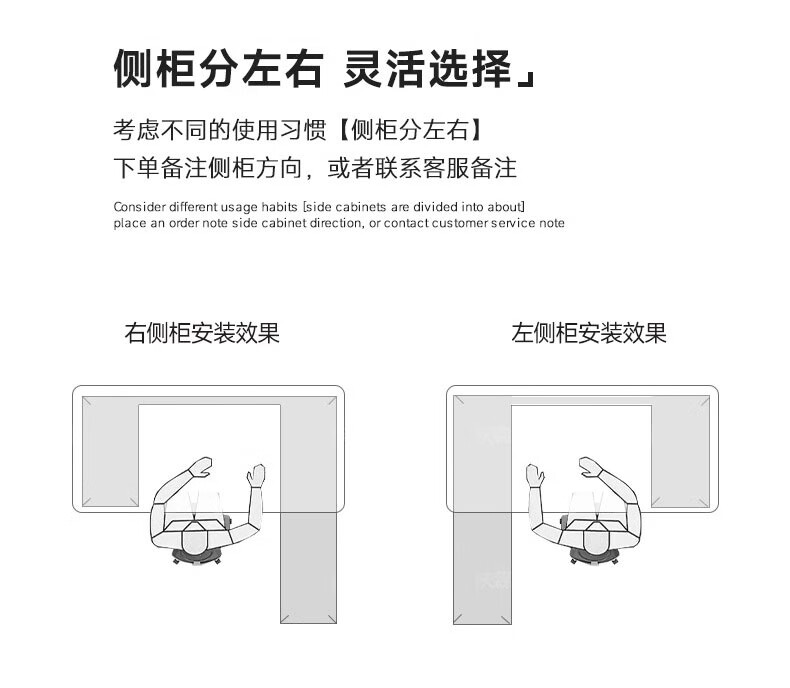 侧柜分左右 灵活选择」

考虑不同的使用习惯【侧柜分左右】
下单备注侧柜方向，或者联系客服备注

Consider different usage habits [side cabinets are divided into about]
place an order note side cabinet direction, or contact customer service note

右侧柜安装效果

左侧柜安装效果