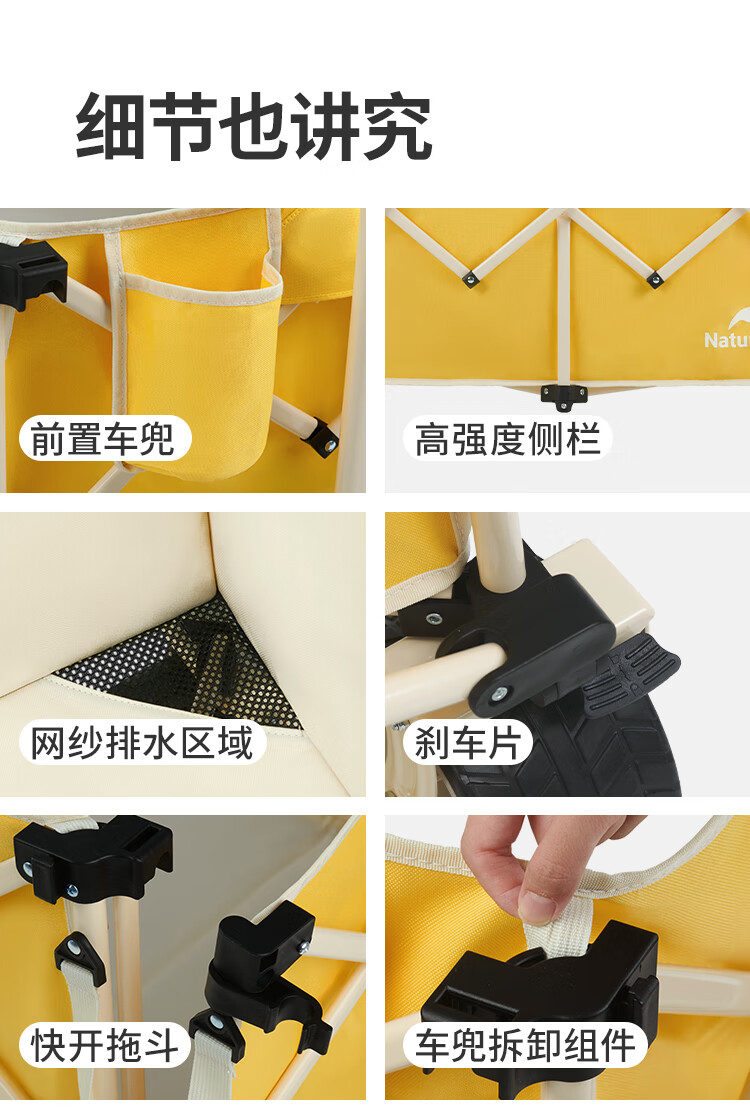 细节也讲究

前置车兜

Natu

高强度侧栏

网纱排水区域

刹车片

快开拖斗

车兜拆卸组件