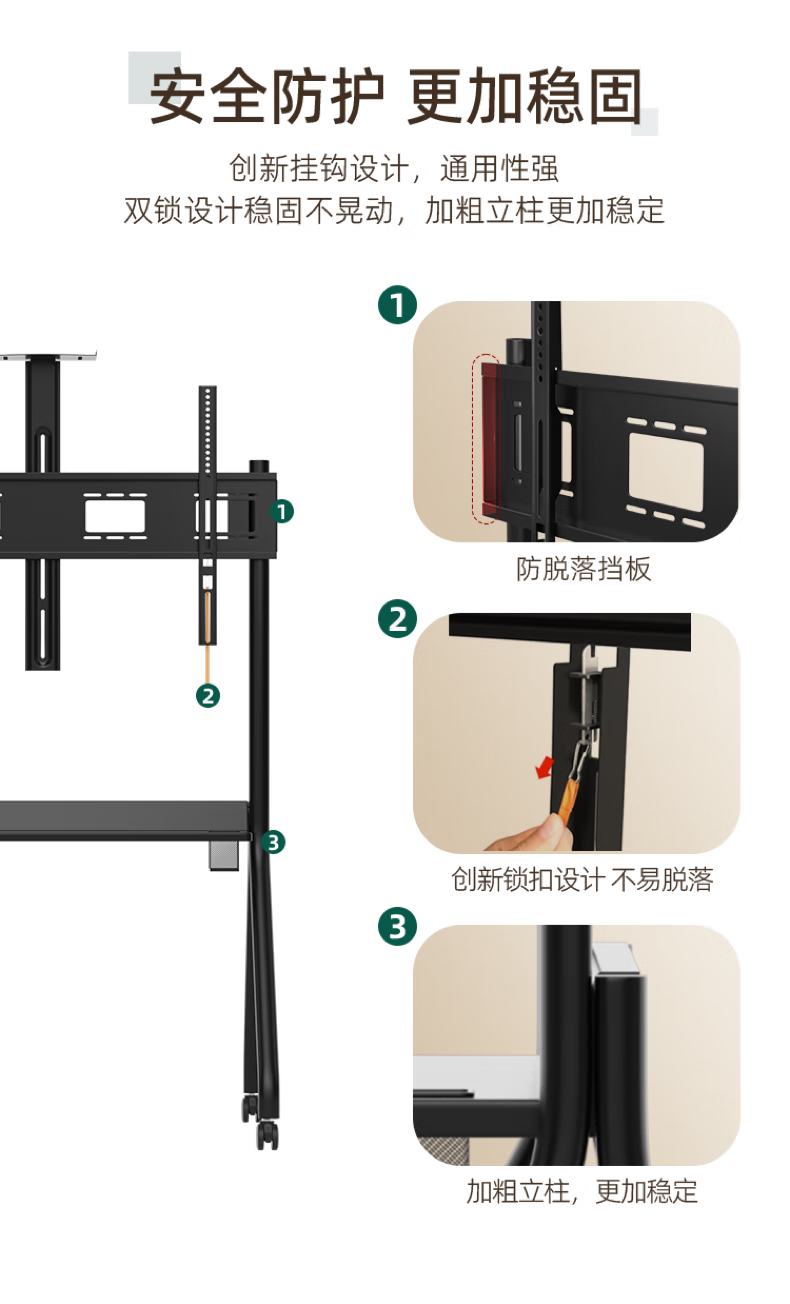 安全防护 更加稳固

创新挂钩设计，通用性强
双锁设计稳固不晃动，加粗立柱更加稳定

1

2

3

1

防脱落挡板

2

创新锁扣设计 不易脱落

3

加粗立柱，更加稳定