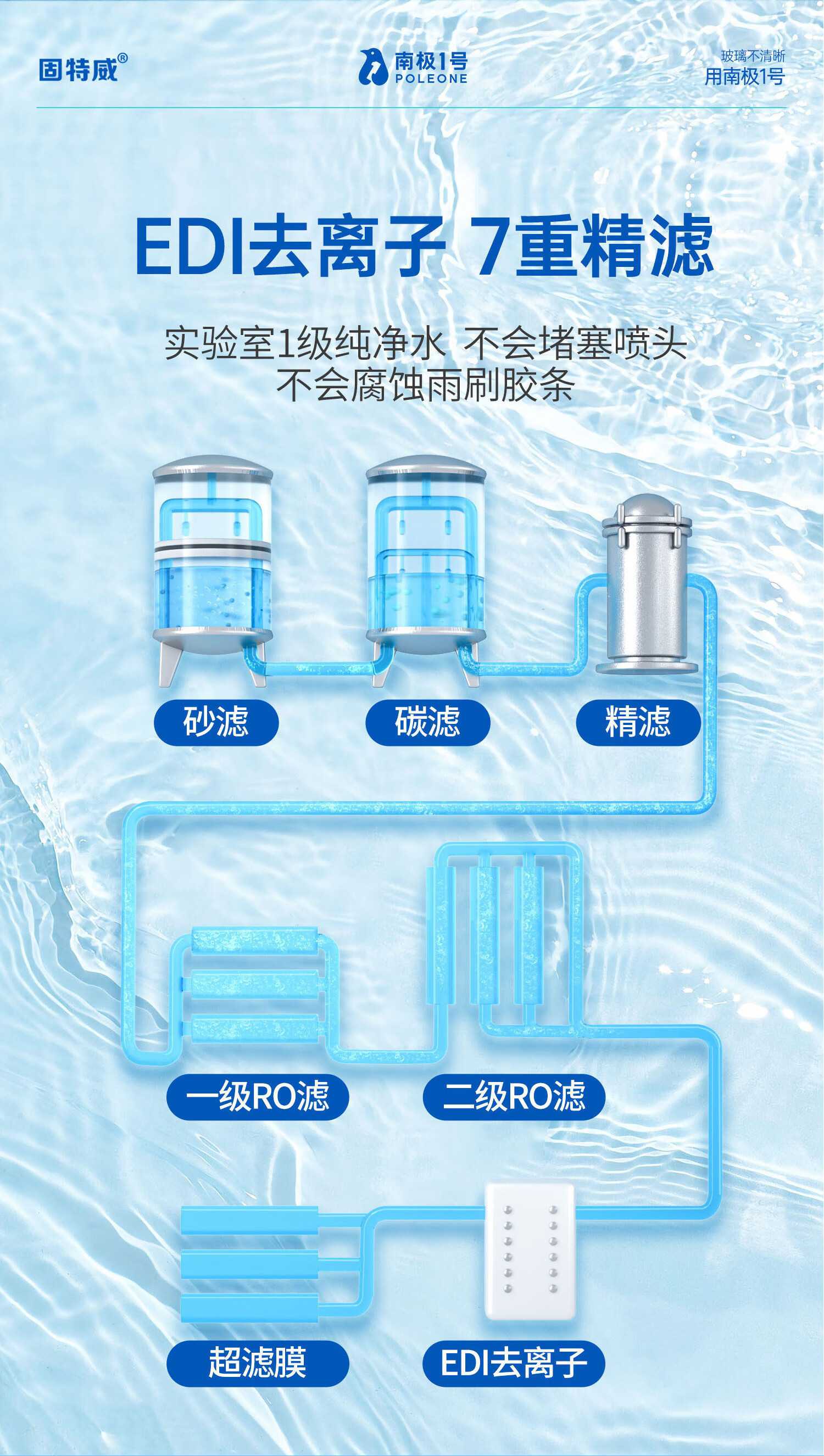 固特威®

南极1号
POLEONE

玻璃不清晰
用南极1号

EDI去离子 7重精滤

实验室1级纯净水 不会堵塞喷头
不会腐蚀雨刷胶条

砂滤

碳滤

精滤

一级RO滤

二级RO滤

超滤膜

EDI去离子