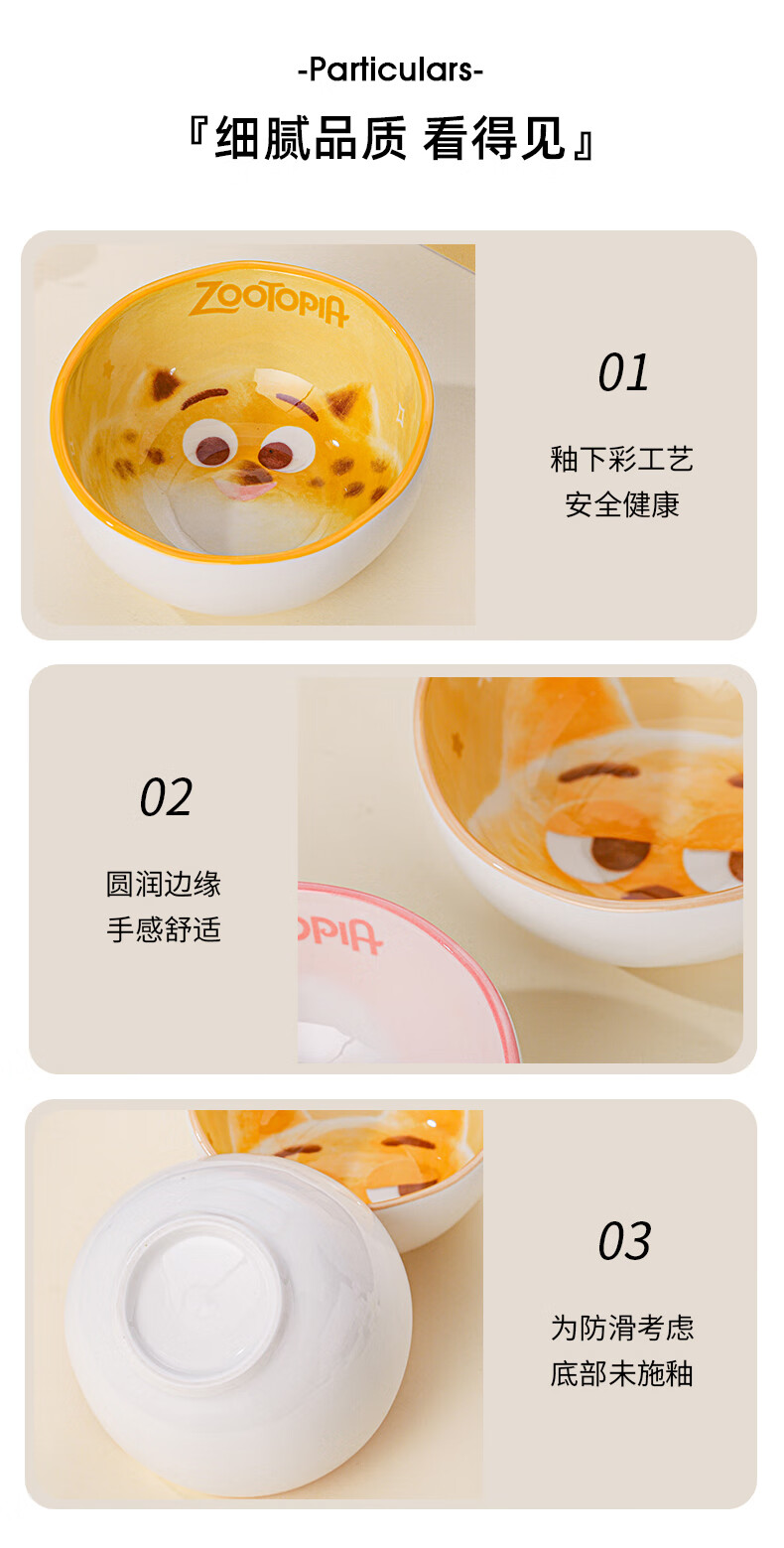 -Particulars-

『细腻品质 看得见』

ZOOTOPIA

01

釉下彩工艺
安全健康

02

圆润边缘
手感舒适

OPIA

03

为防滑考虑
底部未施釉