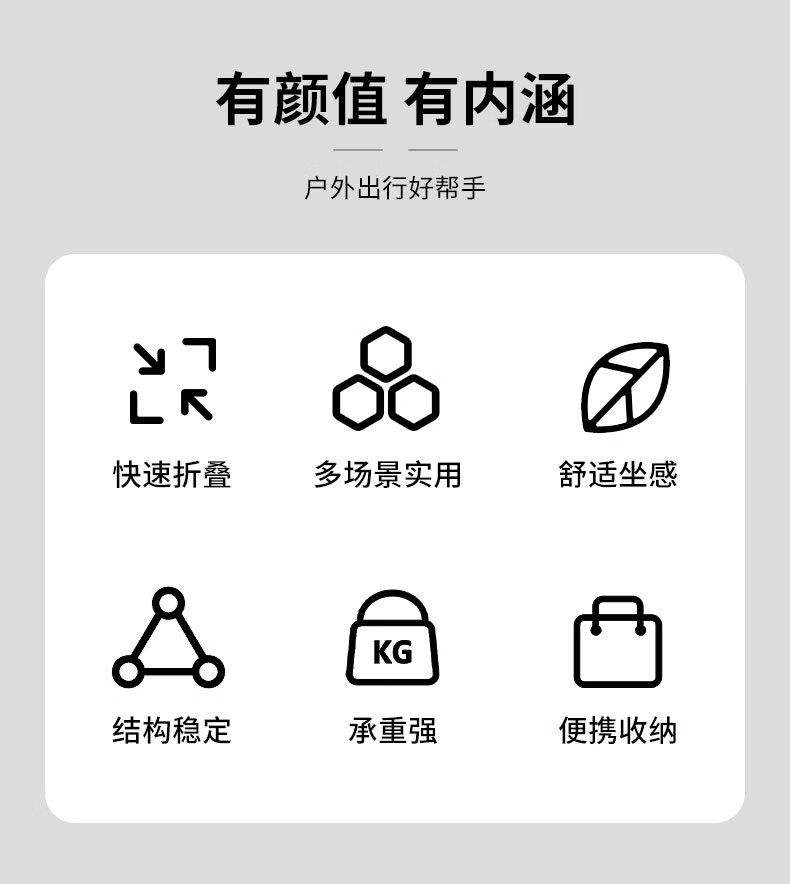 有颜值 有内涵

户外出行好帮手

快速折叠

多场景实用

舒适坐感

结构稳定

KG

承重强

便携收纳