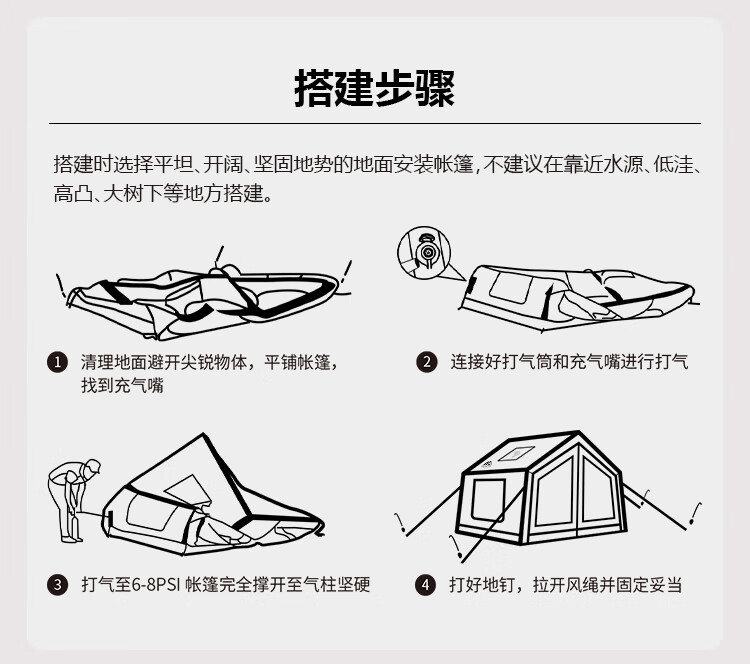 搭建步骤

搭建时选择平坦、开阔、坚固地势的地面安装帐篷，不建议在靠近水源、低洼、高凸、大树下等地方搭建。

1 清理地面避开尖锐物体，平铺帐篷，找到充气嘴

2 连接好打气筒和充气嘴进行打气

3 打气至6-8PSI 帐篷完全撑开至气柱坚硬

4 打好地钉，拉开风绳并固定妥当