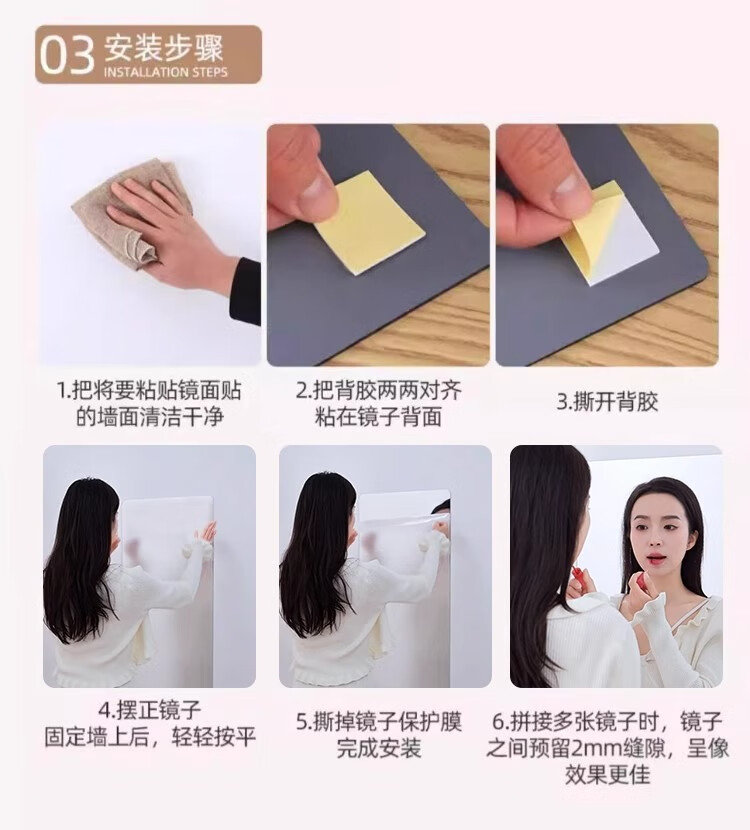 03 安装步骤
INSTALLATION STEPS

1.把将要粘贴镜面贴的墙面清洁干净

2.把背胶两两对齐粘在镜子背面

3.撕开背胶

4.摆正镜子
固定墙上后，轻轻按平

5.撕掉镜子保护膜
完成安装

6.拼接多张镜子时，镜子之间预留2mm缝隙，呈像效果更佳