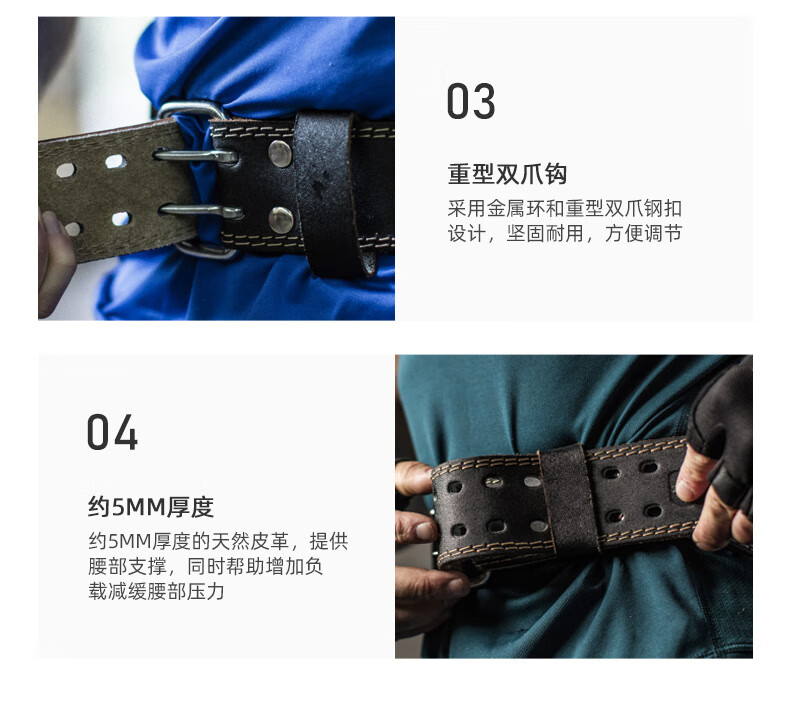 03

重型双爪钩

采用金属环和重型双爪钢扣设计，坚固耐用，方便调节

04

约5MM厚度

约5MM厚度的天然皮革，提供腰部支撑，同时帮助增加负载减缓腰部压力