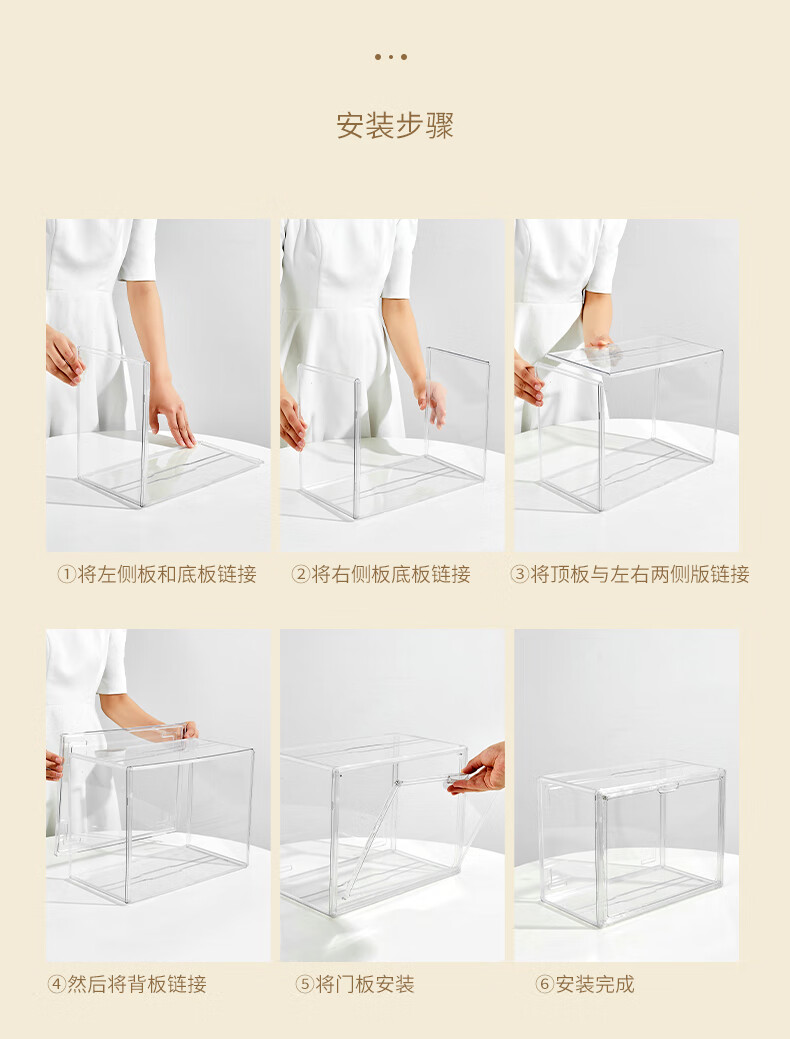 安装步骤

①将左侧板和底板链接

②将右侧板底板链接

③将顶板与左右两侧版链接

④然后将背板链接

⑤将门板安装

⑥安装完成