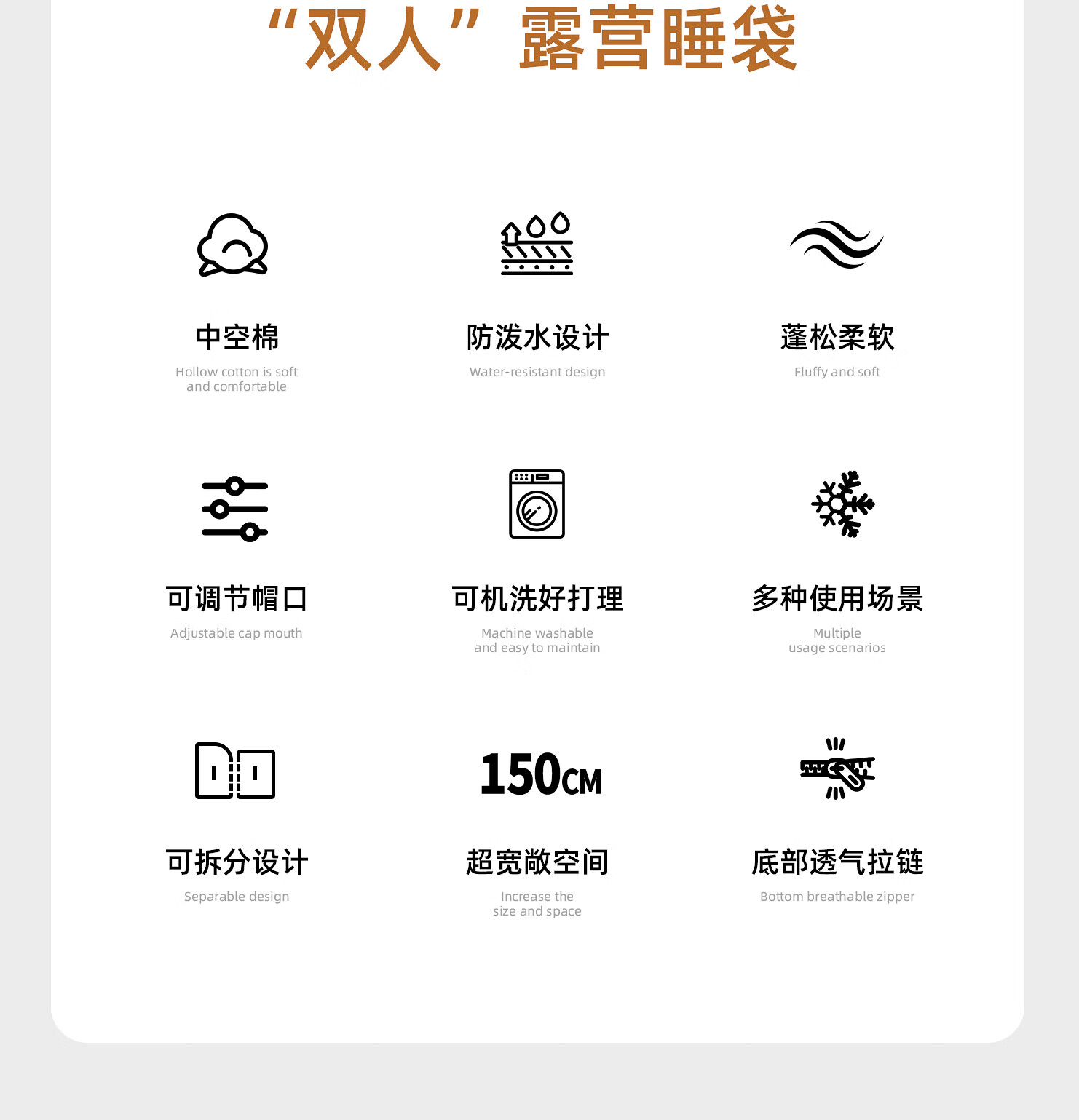 “双人”露营睡袋

中空棉
Hollow cotton is soft and comfortable

防泼水设计
Water-resistant design

蓬松柔软
Fluffy and soft

可调节帽口
Adjustable cap mouth

可机洗好打理
Machine washable and easy to maintain

多种使用场景
Multiple usage scenarios

可拆分设计
Separable design

150CM
超宽敞空间
Increase the size and space

底部透气拉链
Bottom breathable zipper