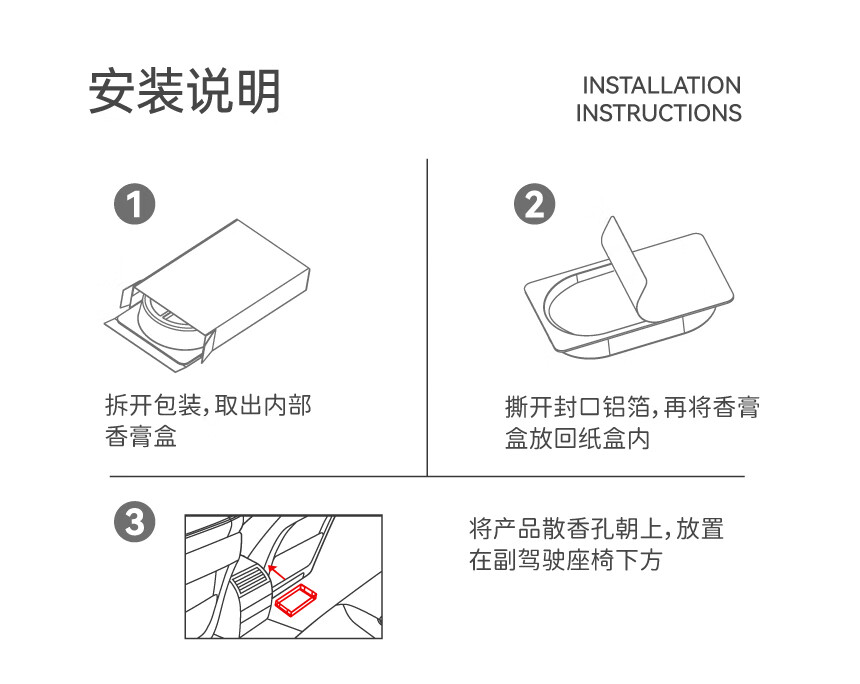 安装说明

INSTALLATION INSTRUCTIONS

1

拆开包装，取出内部香膏盒

2

撕开封口铝箔，再将香膏盒放回纸盒内

3

将产品散香孔朝上，放置在副驾驶座椅下方