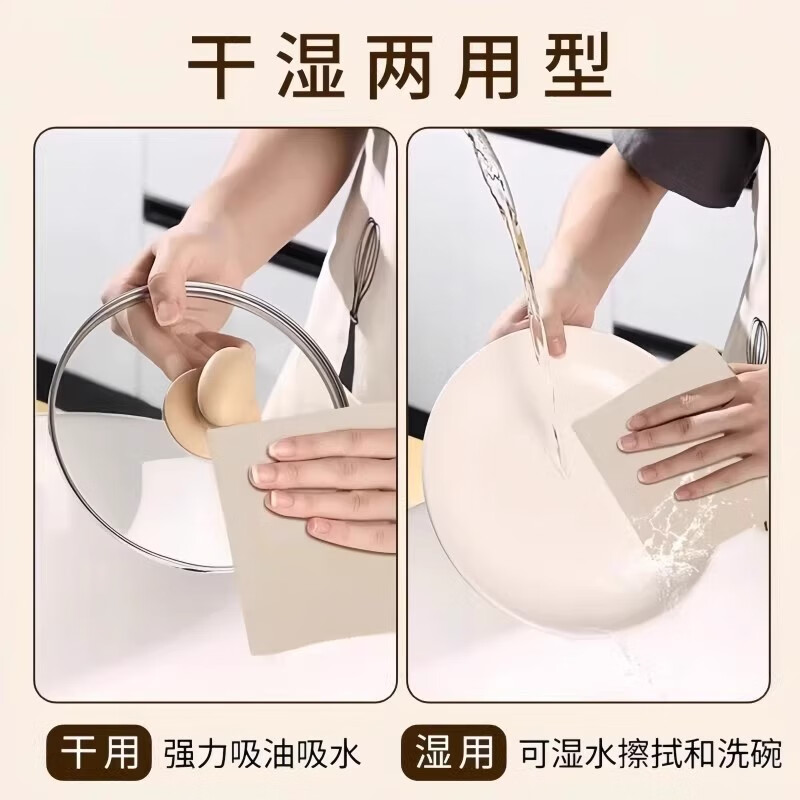 干湿两用型

干用 强力吸油吸水

湿用 可湿水擦拭和洗碗