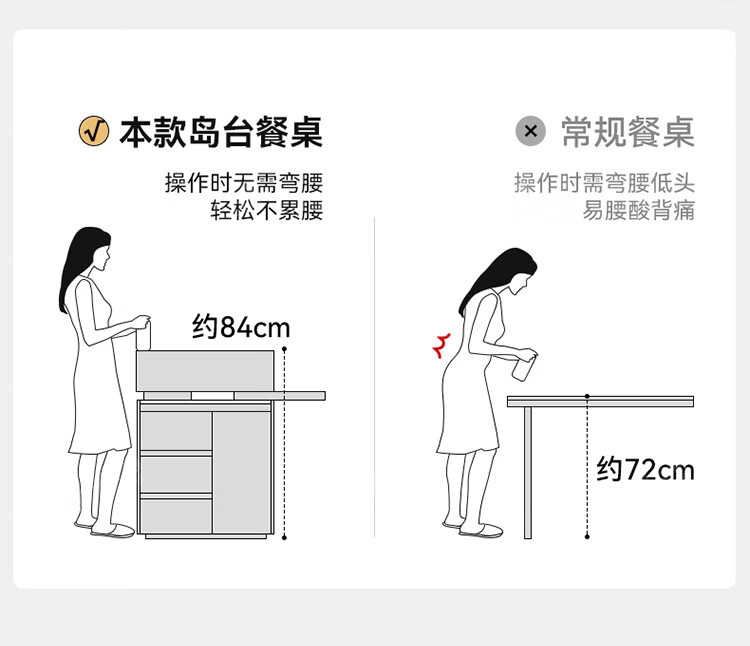 √ 本款岛台餐桌

操作时无需弯腰
轻松不累腰

约84cm

× 常规餐桌

操作时需弯腰低头
易腰酸背痛

约72cm