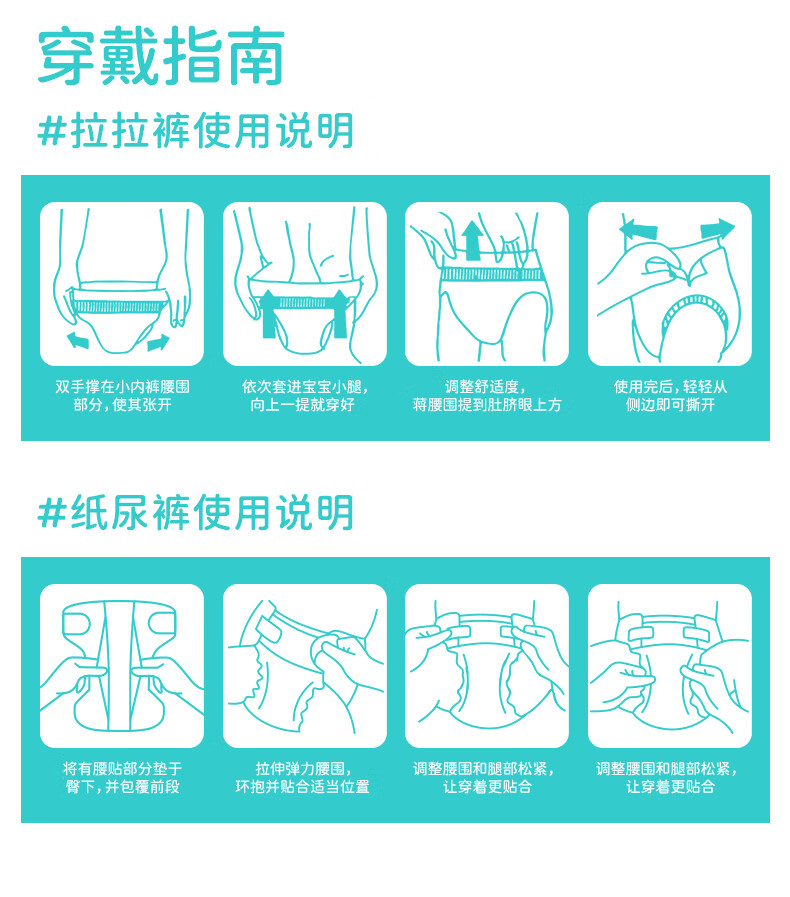 穿戴指南

#拉拉裤使用说明

双手撑在小内裤腰围部分，使其张开

依次套进宝宝小腿，向上一提就穿好

调整舒适度，蒋腰围提到肚脐眼上方

使用完后，轻轻从侧边即可撕开

#纸尿裤使用说明

将有腰贴部分垫于臀下，并包覆前段

拉伸弹力腰围，环抱并贴合适当位置

调整腰围和腿部松紧，让穿着更贴合

调整腰围和腿部松紧，让穿着更贴合