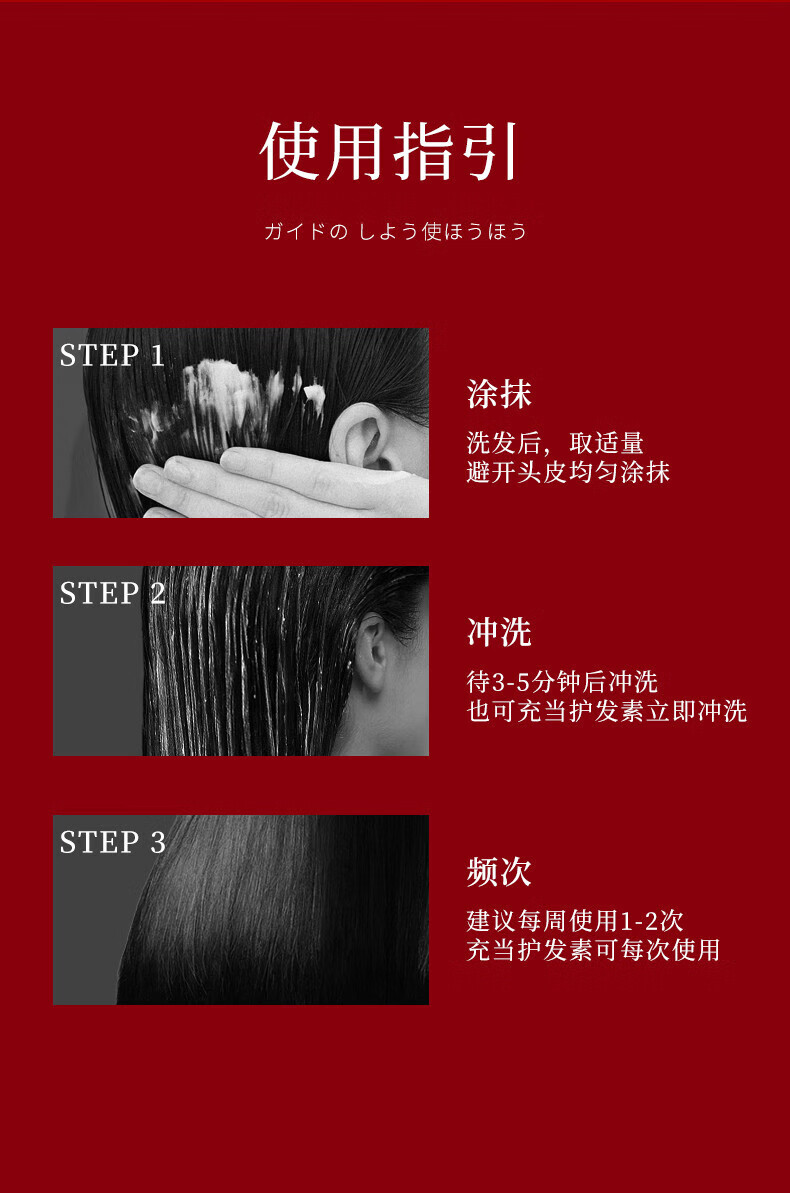 使用指引

ガイドの しよう使ほうほう

STEP 1

涂抹

洗发后，取适量
避开头皮均匀涂抹

STEP 2

冲洗

待3-5分钟后冲洗
也可充当护发素立即冲洗

STEP 3

频次

建议每周使用1-2次
充当护发素可每次使用