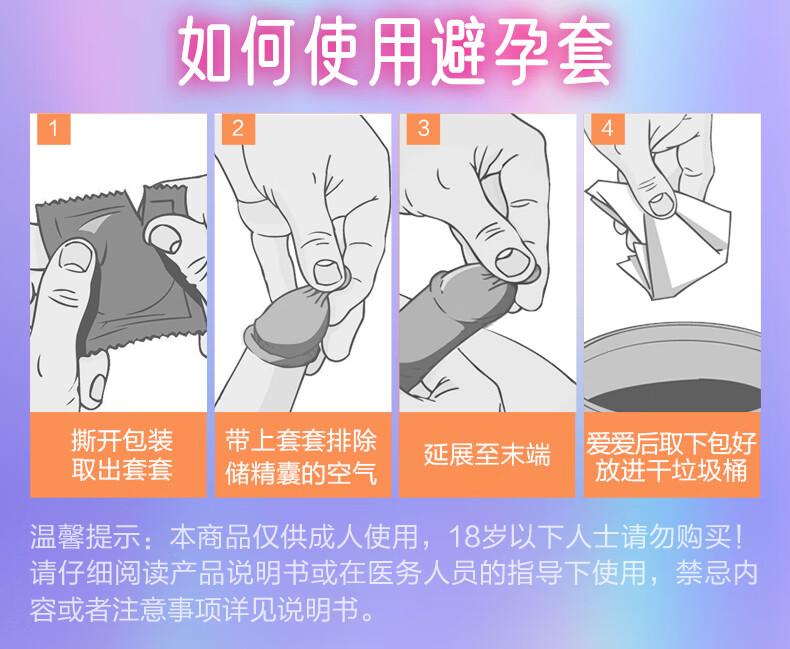 如何使用避孕套

1
撕开包装
取出套套

2
带上套套排除
储精囊的空气

3
延展至末端

4
爱爱后取下包好
放进干垃圾桶

温馨提示：本商品仅供成人使用，18岁以下人士请勿购买！请仔细阅读产品说明书或在医务人员的指导下使用，禁忌内容或者注意事项详见说明书。