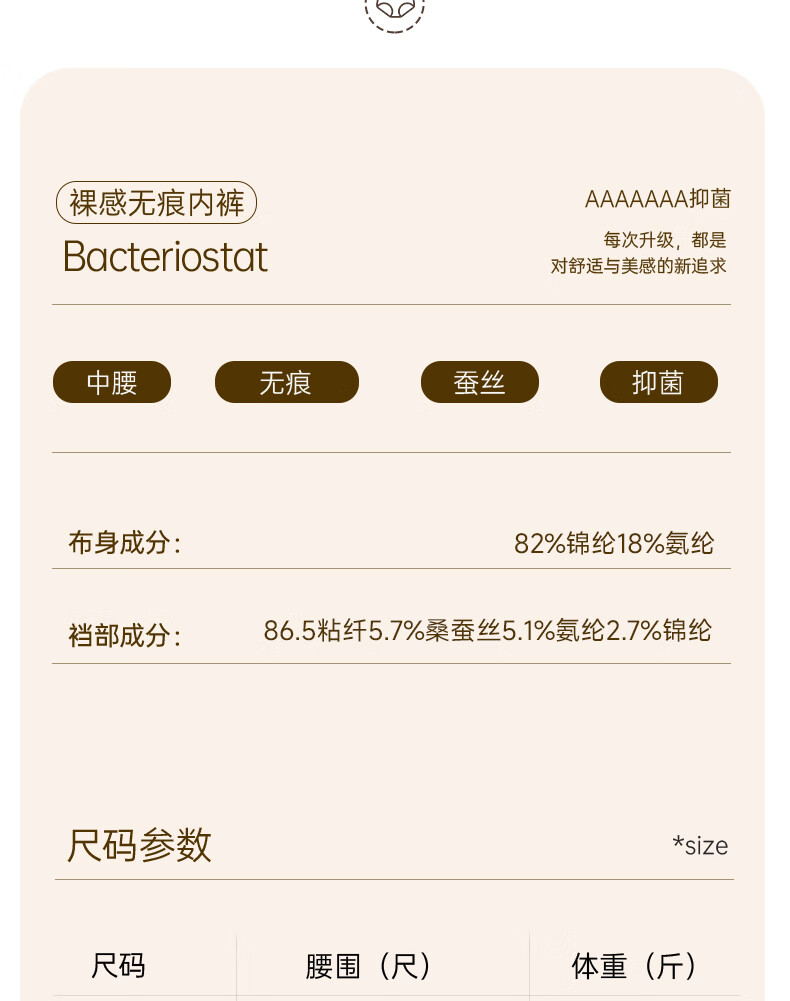 裸感无痕内裤

Bacteriostat

AAAAAAA抑菌

每次升级，都是
对舒适与美感的新追求

中腰 无痕 蚕丝 抑菌

布身成分: 82%锦纶18%氨纶

裆部成分: 86.5粘纤5.7%桑蚕丝5.1%氨纶2.7%锦纶

尺码参数

*size

| 尺码 | 腰围（尺） | 体重（斤） |
|---|---|---|