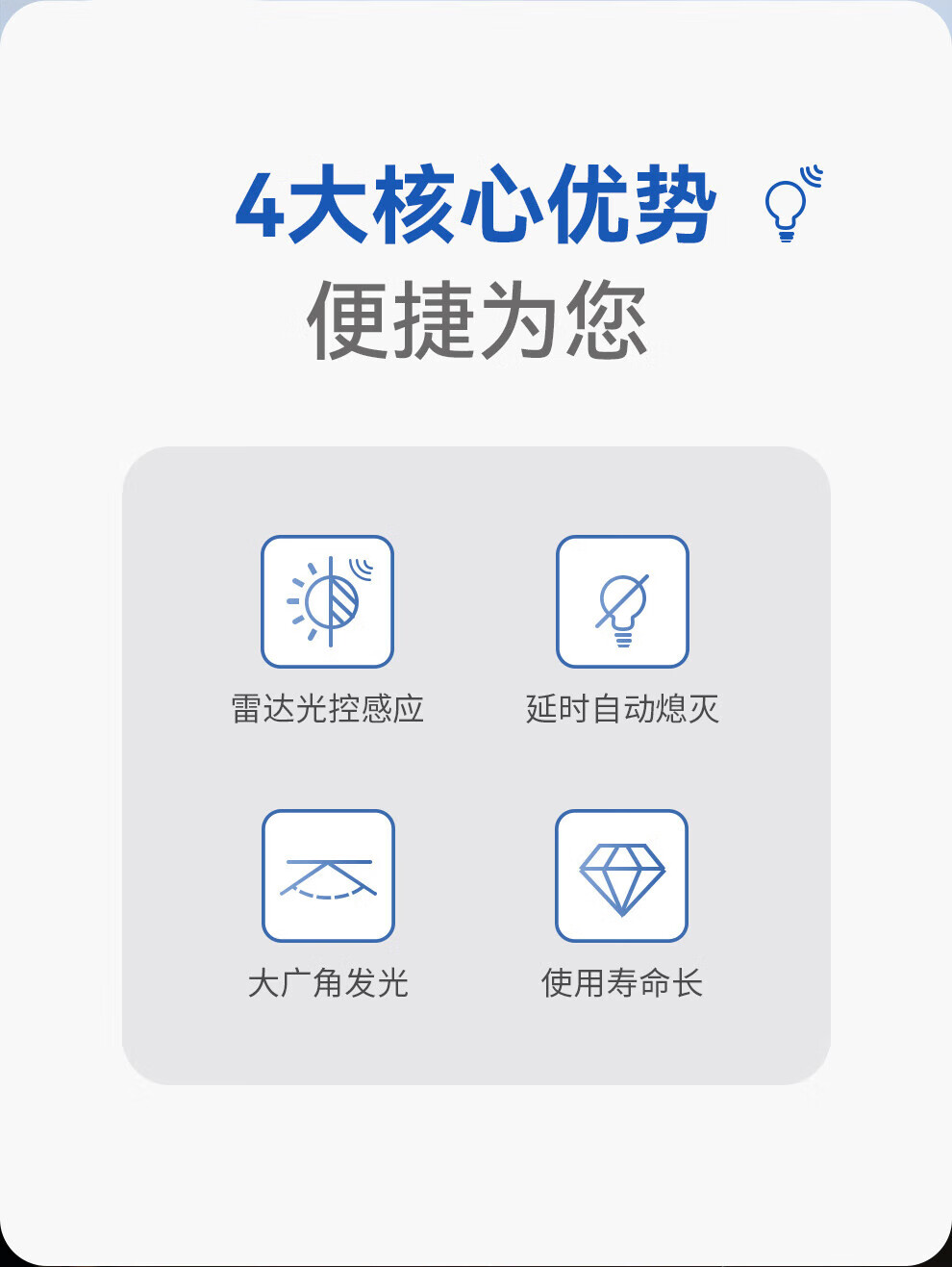 4大核心优势
便捷为您

雷达光控感应

延时自动熄灭

大广角发光

使用寿命长