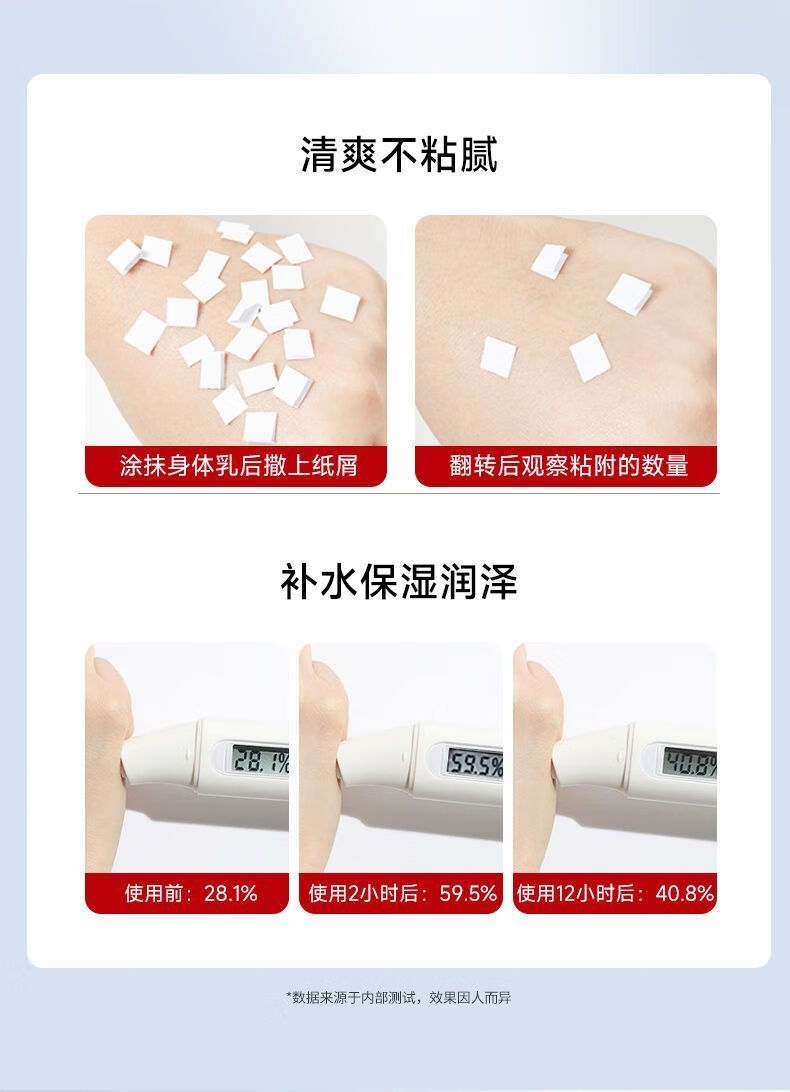 清爽不粘腻

涂抹身体乳后撒上纸屑

翻转后观察粘附的数量

补水保湿润泽

28.1%

59.5%

40.8%

使用前：28.1%

使用2小时后：59.5%

使用12小时后：40.8%

*数据来源于内部测试，效果因人而异