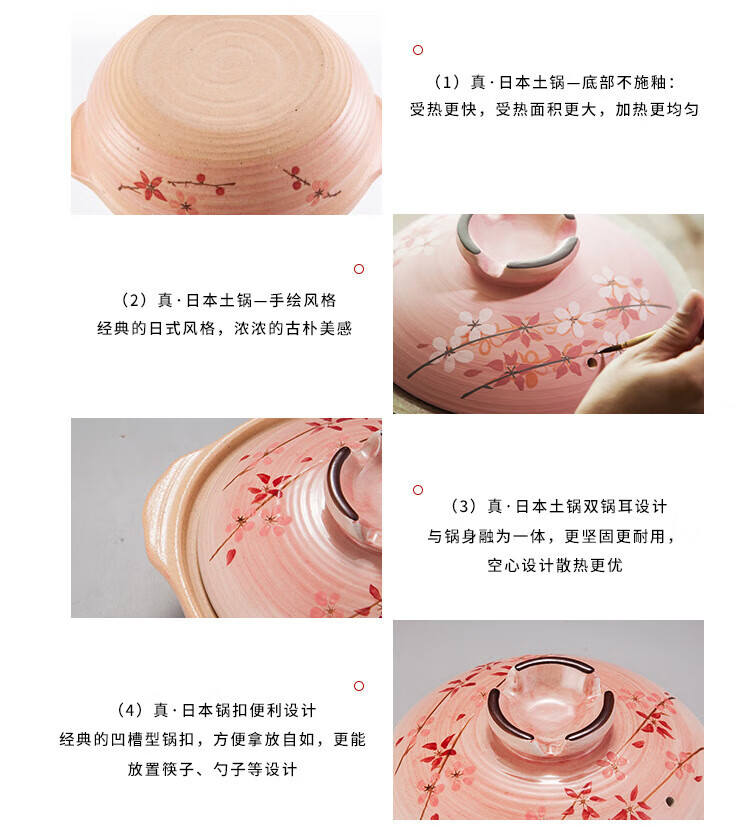 （1）真·日本土锅—底部不施釉：
受热更快，受热面积更大，加热更均匀

（2）真·日本土锅—手绘风格
经典的日式风格，浓浓的古朴美感

（3）真·日本土锅双锅耳设计
与锅身融为一体，更坚固更耐用，
空心设计散热更优

（4）真·日本锅扣便利设计
经典的凹槽型锅扣，方便拿放自如，更能
放置筷子、勺子等设计