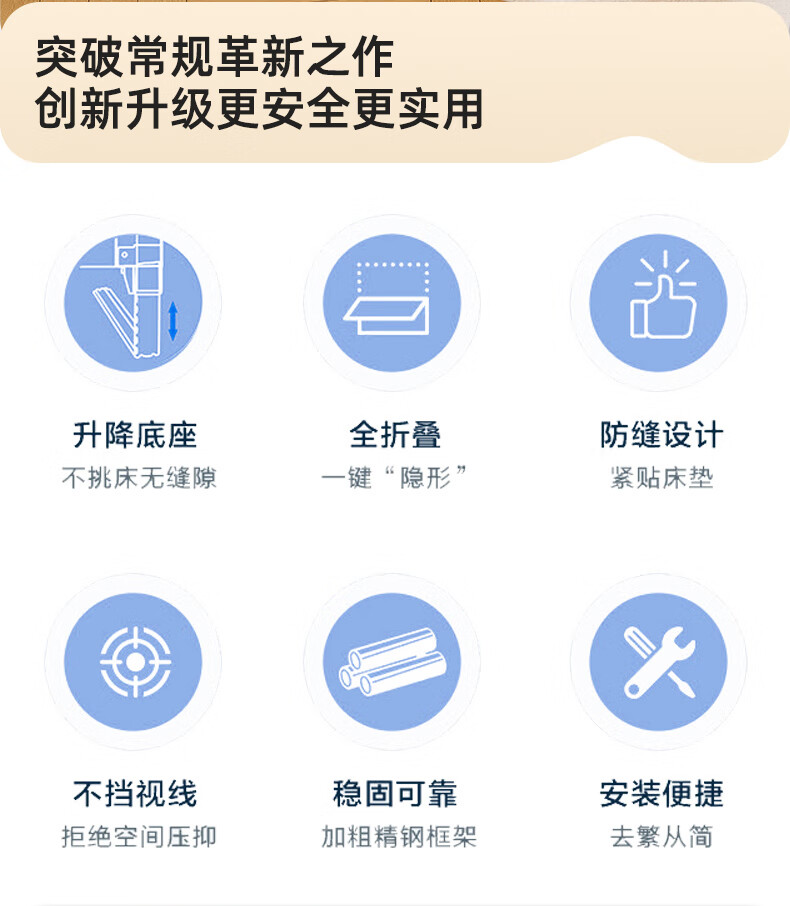 突破常规革新之作
创新升级更安全更实用

升降底座
不挑床无缝隙

全折叠
一键“隐形”

防缝设计
紧贴床垫

不挡视线
拒绝空间压抑

稳固可靠
加粗精钢框架

安装便捷
去繁从简