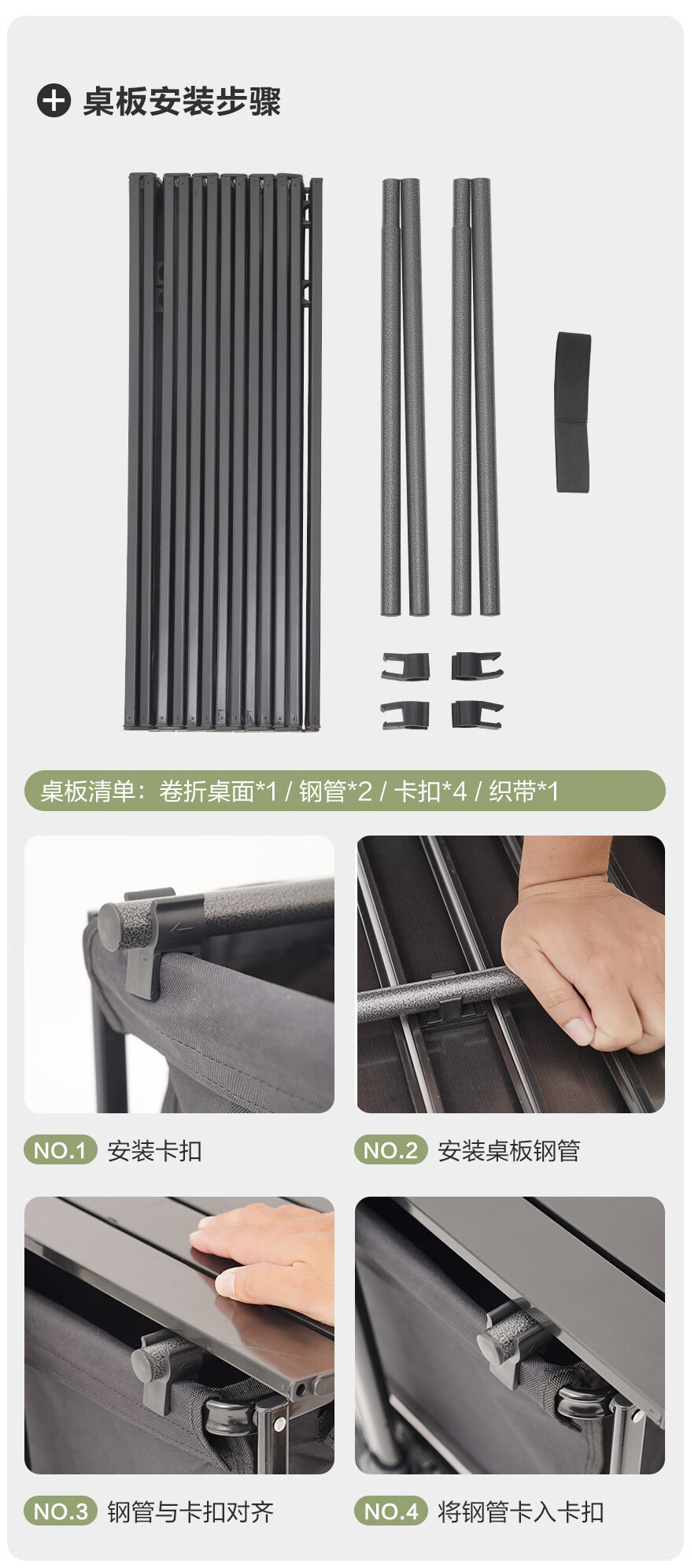 桌板安装步骤

桌板清单：卷折桌面*1 / 钢管*2 / 卡扣*4 / 织带*1

NO.1 安装卡扣

NO.2 安装桌板钢管

NO.3 钢管与卡扣对齐

NO.4 将钢管卡入卡扣