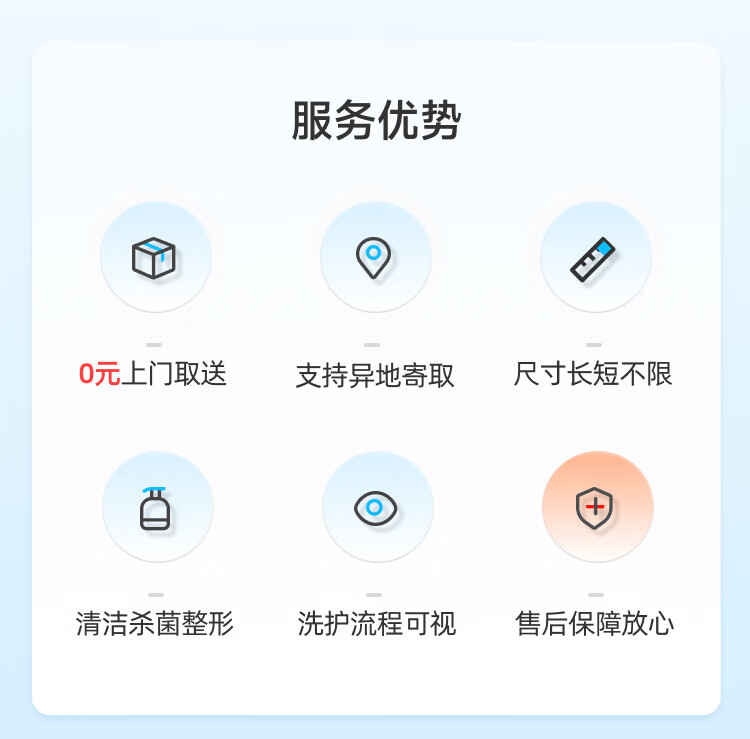 服务优势

0元上门取送

支持异地寄取

尺寸长短不限

清洁杀菌整形

洗护流程可视

售后保障放心