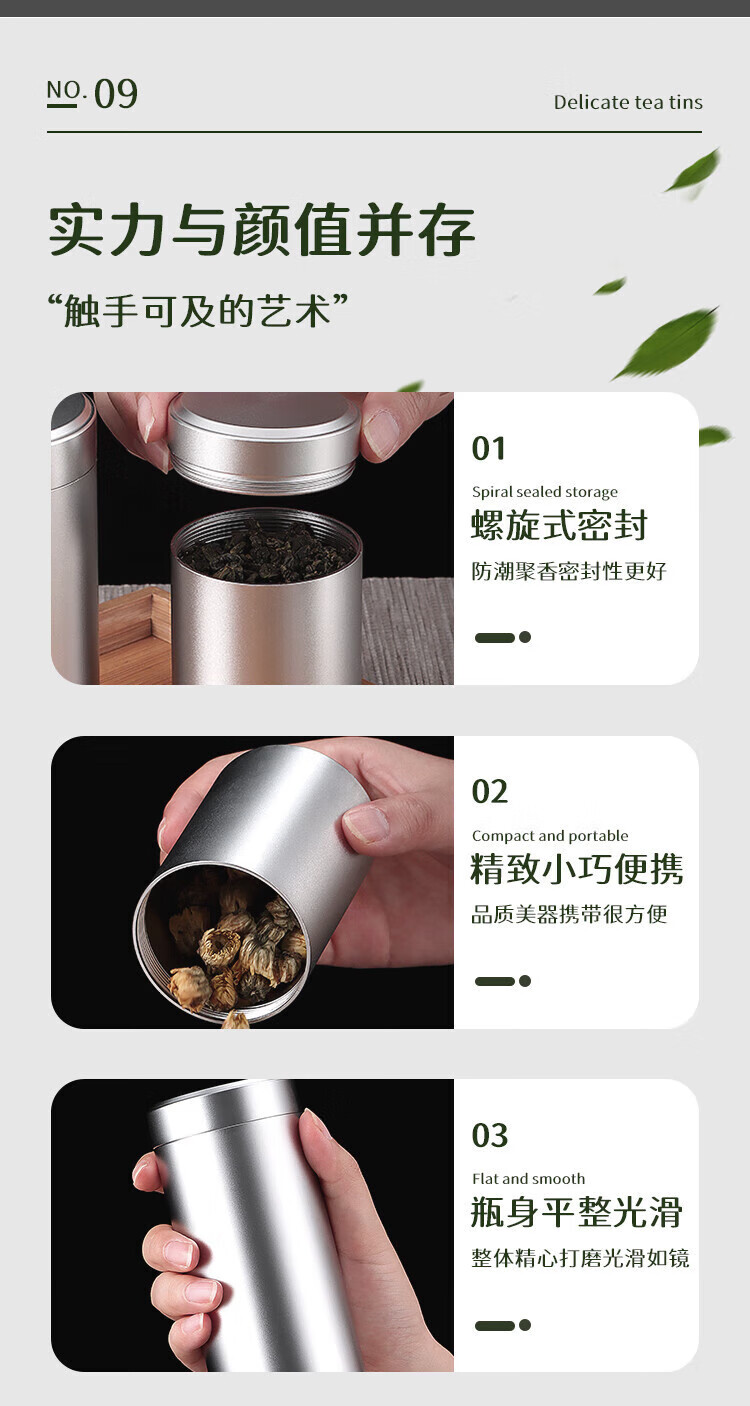 NO. 09

Delicate tea tins

实力与颜值并存

“触手可及的艺术”

01

Spiral sealed storage

螺旋式密封

防潮聚香密封性更好

02

Compact and portable

精致小巧便携

品质美器携带很方便

03

Flat and smooth

瓶身平整光滑

整体精心打磨光滑如镜