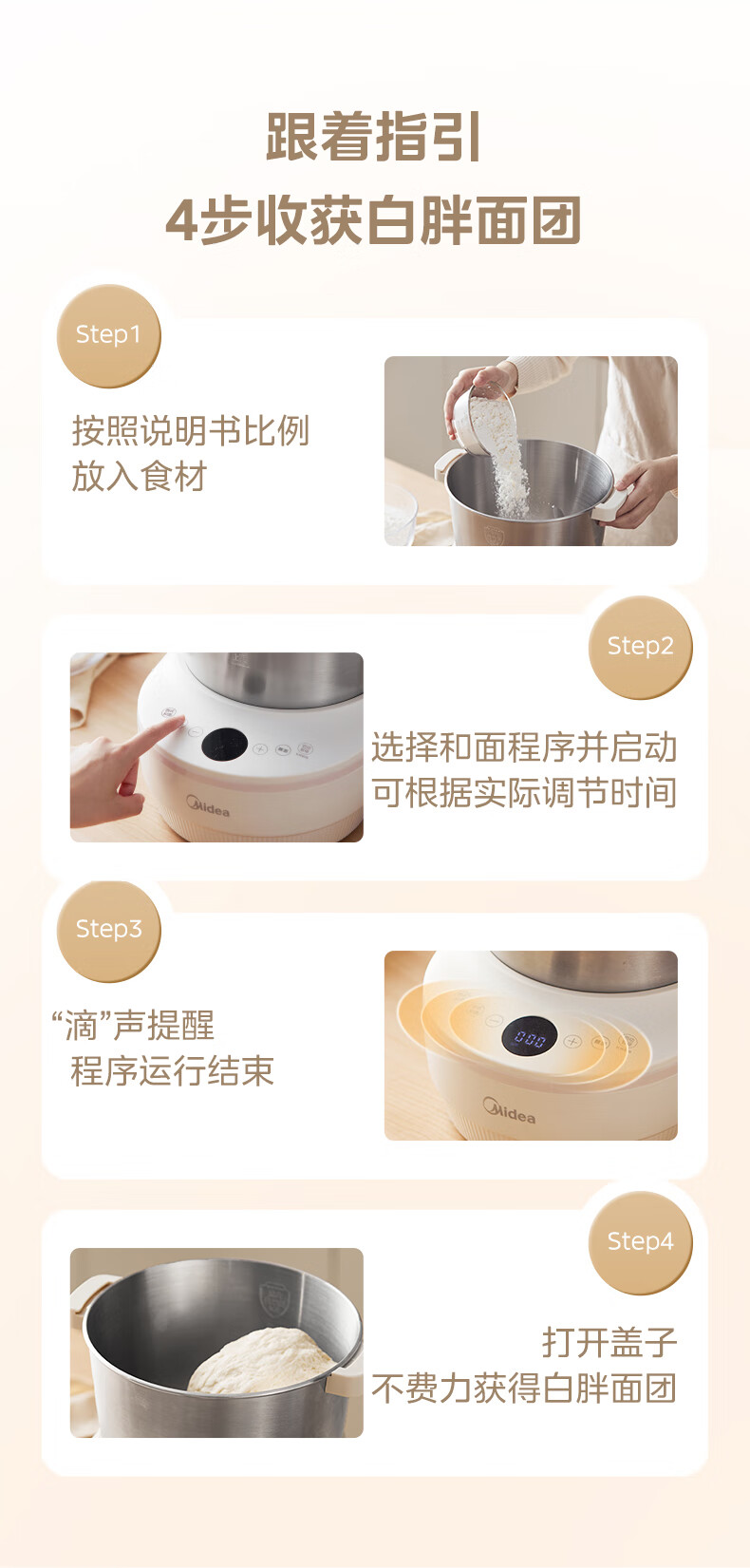 跟着指引
4步收获白胖面团

Step1

按照说明书比例
放入食材

Step2

Midea

选择和面程序并启动
可根据实际调节时间

Step3

“滴”声提醒
程序运行结束

000

Midea

Step4

打开盖子
不费力获得白胖面团