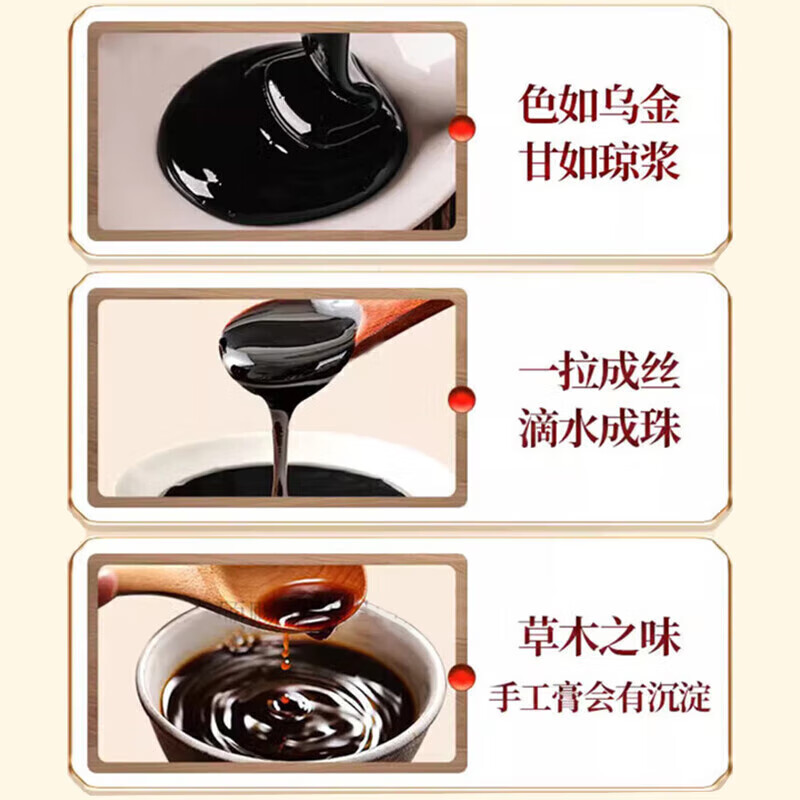 色如乌金
甘如琼浆

一拉成丝
滴水成珠

草木之味
手工膏会有沉淀