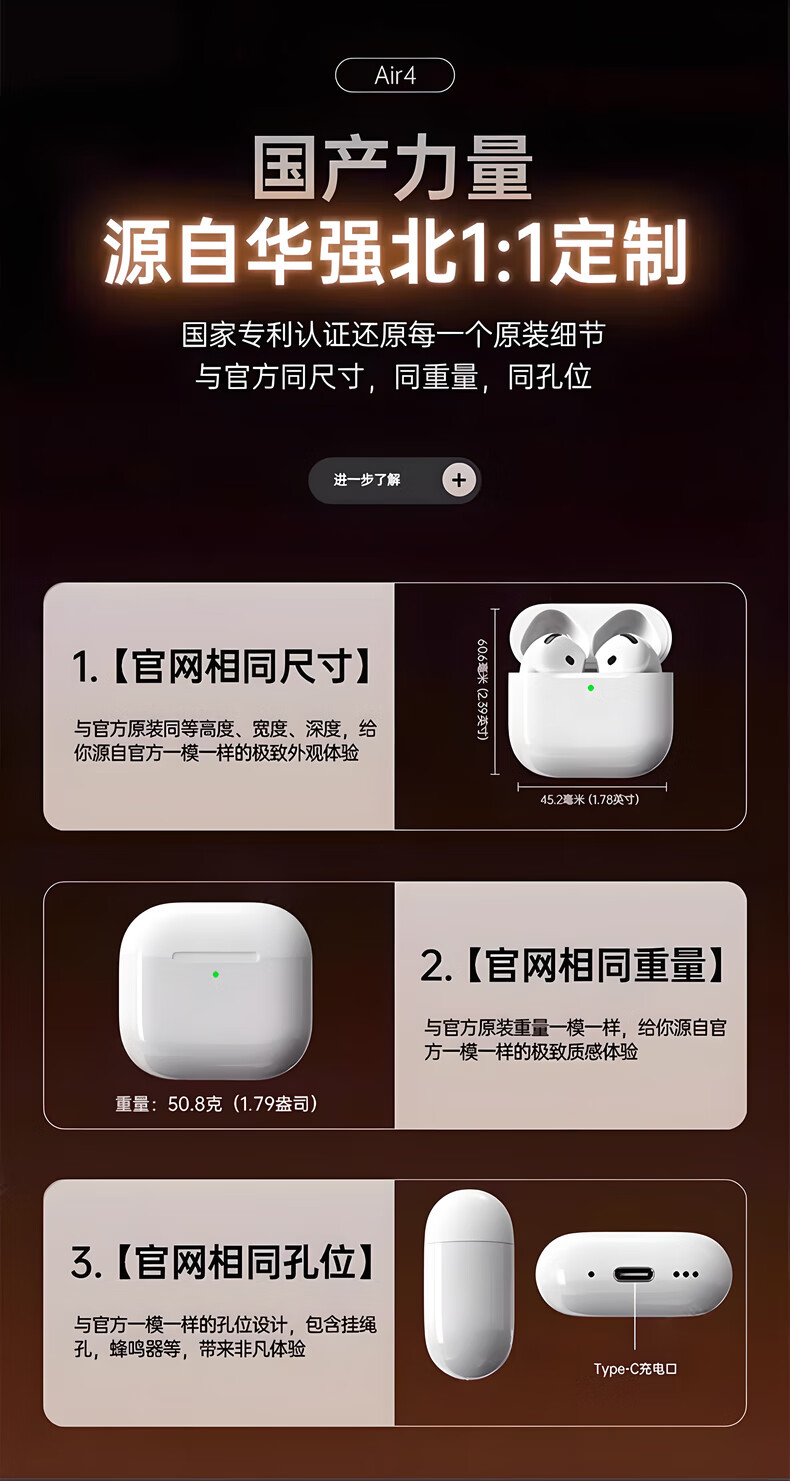 Air4

国产力量
源自华强北1:1定制

国家专利认证还原每一个原装细节
与官方同尺寸，同重量，同孔位

进一步了解 +

1.【官网相同尺寸】

与官方原装同等高度、宽度、深度，给你源自官方一模一样的极致外观体验

60.6毫米 (2.39英寸)

45.2毫米 (1.78英寸)

重量：50.8克（1.79盎司）

2.【官网相同重量】

与官方原装重量一模一样，给你源自官方一模一样的极致质感体验

3.【官网相同孔位】

与官方一模一样的孔位设计，包含挂绳孔，蜂鸣器等，带来非凡体验

Type-C充电口