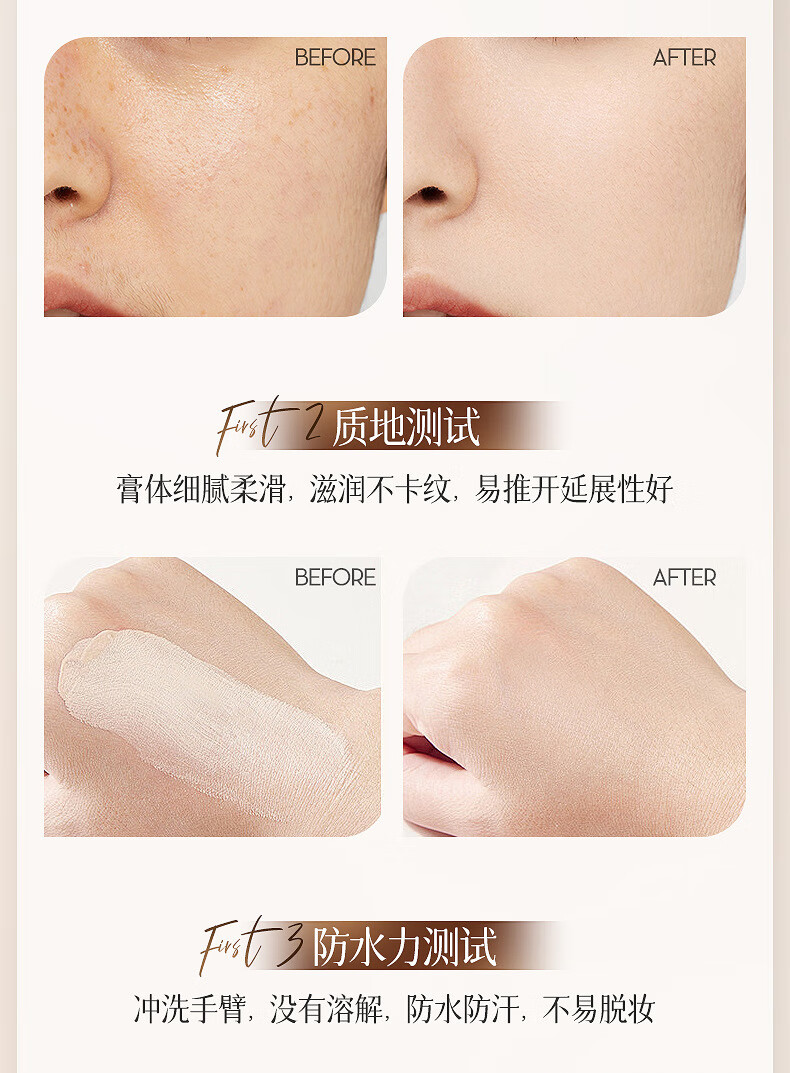 BEFORE

AFTER

First 2 质地测试

膏体细腻柔滑，滋润不卡纹，易推开延展性好

BEFORE

AFTER

First 3 防水力测试

冲洗手臂，没有溶解，防水防汗，不易脱妆