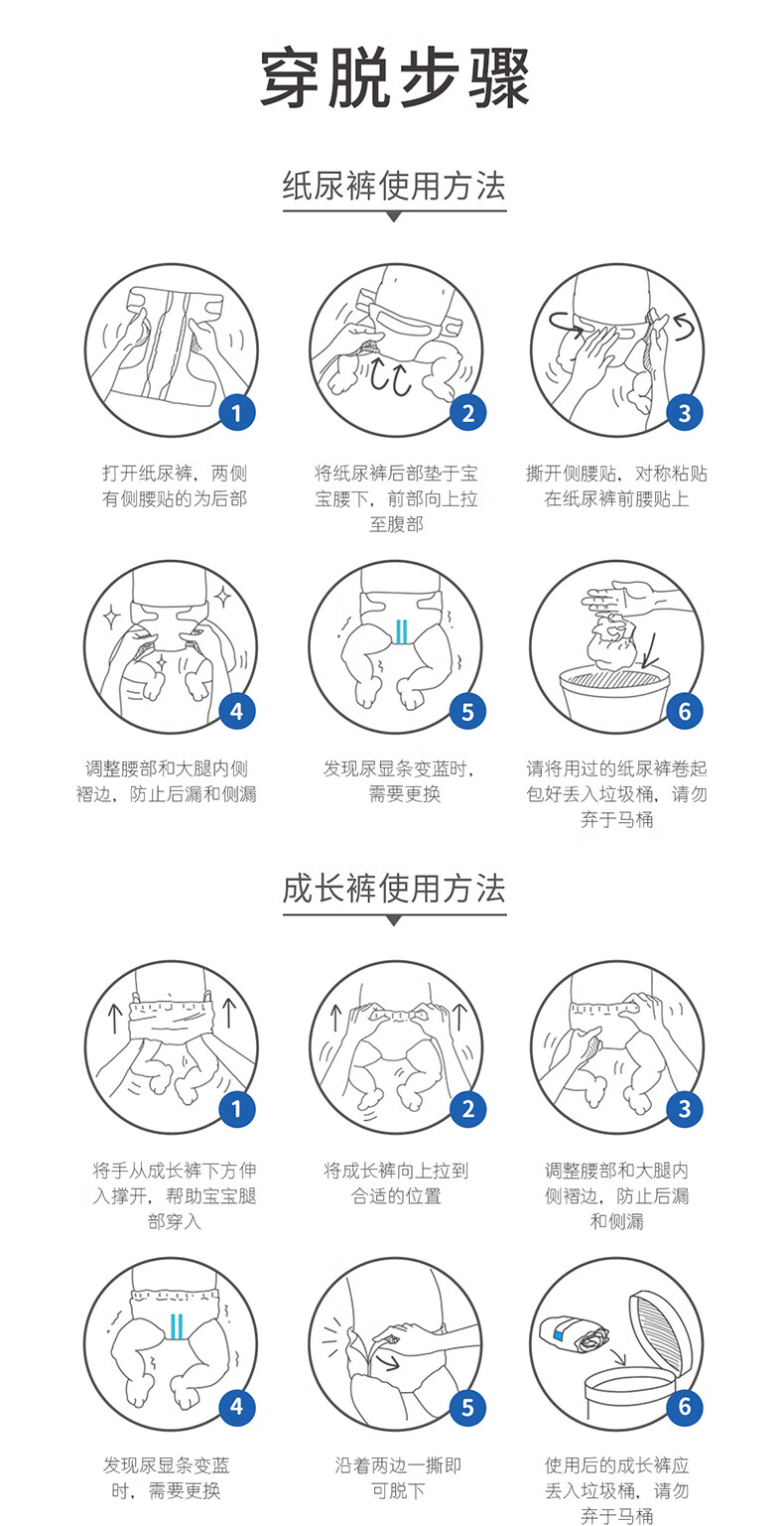 穿脱步骤

纸尿裤使用方法

1
打开纸尿裤，两侧有侧腰贴的为后部

2
将纸尿裤后部垫于宝宝腰下，前部向上拉至腹部

3
撕开侧腰贴，对称粘贴在纸尿裤前腰贴上

4
调整腰部和大腿内侧褶边，防止后漏和侧漏

5
发现尿显条变蓝时，需要更换

6
请将用过的纸尿裤卷起包好丢入垃圾桶，请勿弃于马桶

成长裤使用方法

1
将手从成长裤下方伸入撑开，帮助宝宝腿部穿入

2
将成长裤向上拉到合适的位置

3
调整腰部和大腿内侧褶边，防止后漏和侧漏

4
发现尿显条变蓝时，需要更换

5
沿着两边一撕即可脱下

6
使用后的成长裤应丢入垃圾桶，请勿弃于马桶