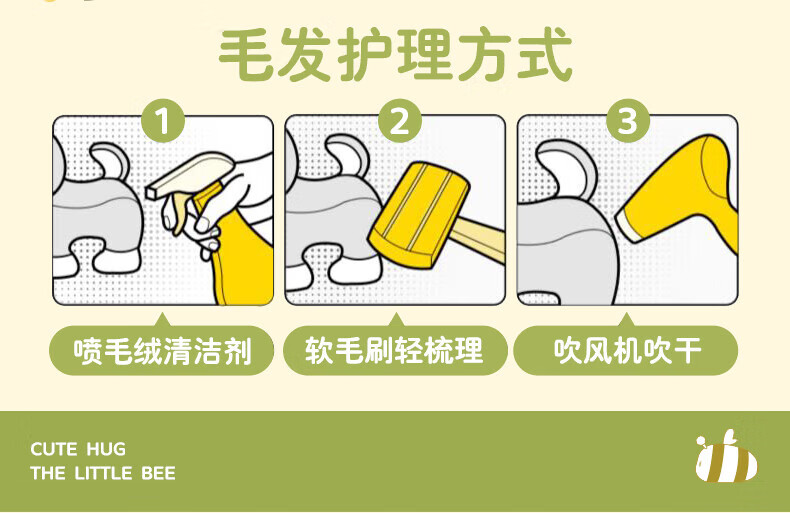 毛发护理方式

1
喷毛绒清洁剂

2
软毛刷轻梳理

3
吹风机吹干

CUTE HUG
THE LITTLE BEE