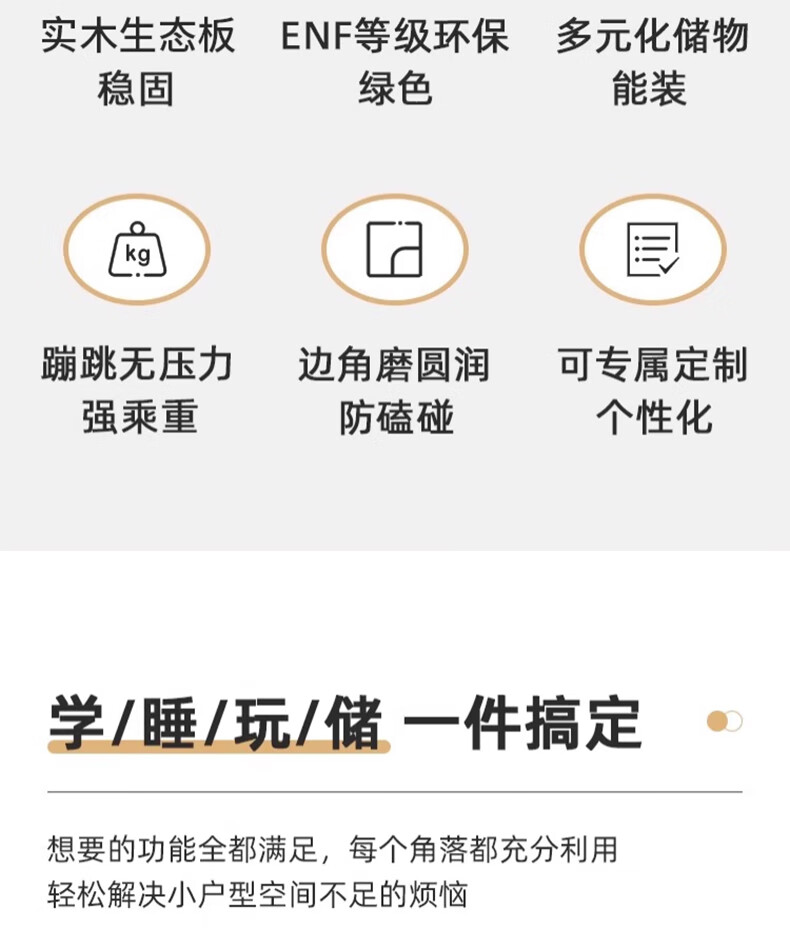 实木生态板
稳固

ENF等级环保
绿色

多元化储物
能装

kg

蹦跳无压力
强乘重

边角磨圆润
防磕碰

可专属定制
个性化

学/睡/玩/储 一件搞定

想要的功能全都满足，每个角落都充分利用
轻松解决小户型空间不足的烦恼