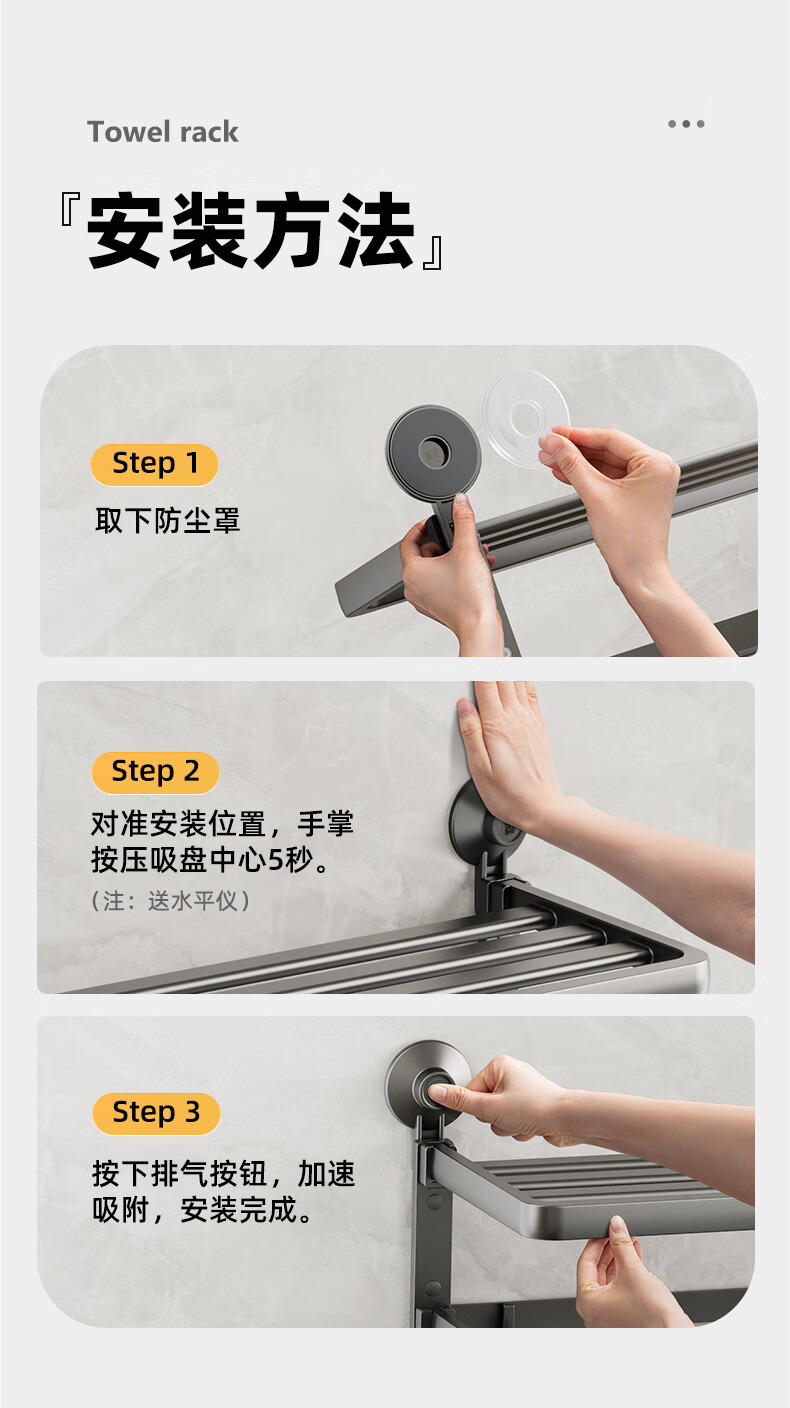 Towel rack

『安装方法』

Step 1
取下防尘罩

Step 2
对准安装位置，手掌按压吸盘中心5秒。
（注：送水平仪）

Step 3
按下排气按钮，加速吸附，安装完成。