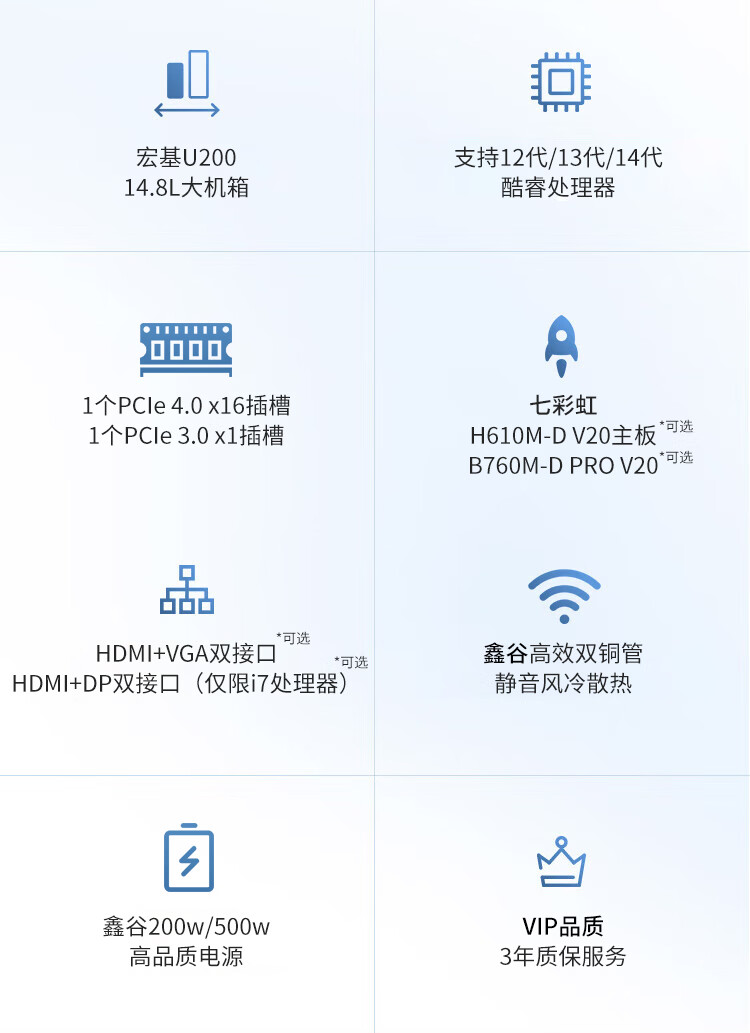 宏基U200
14.8L大机箱

支持12代/13代/14代
酷睿处理器

1个PCIe 4.0 x16插槽
1个PCIe 3.0 x1插槽

七彩虹
H610M-D V20主板*可选
B760M-D PRO V20*可选

HDMI+VGA双接口*可选
HDMI+DP双接口（仅限i7处理器）*可选

鑫谷高效双铜管
静音风冷散热

鑫谷200w/500w
高品质电源

VIP品质
3年质保服务