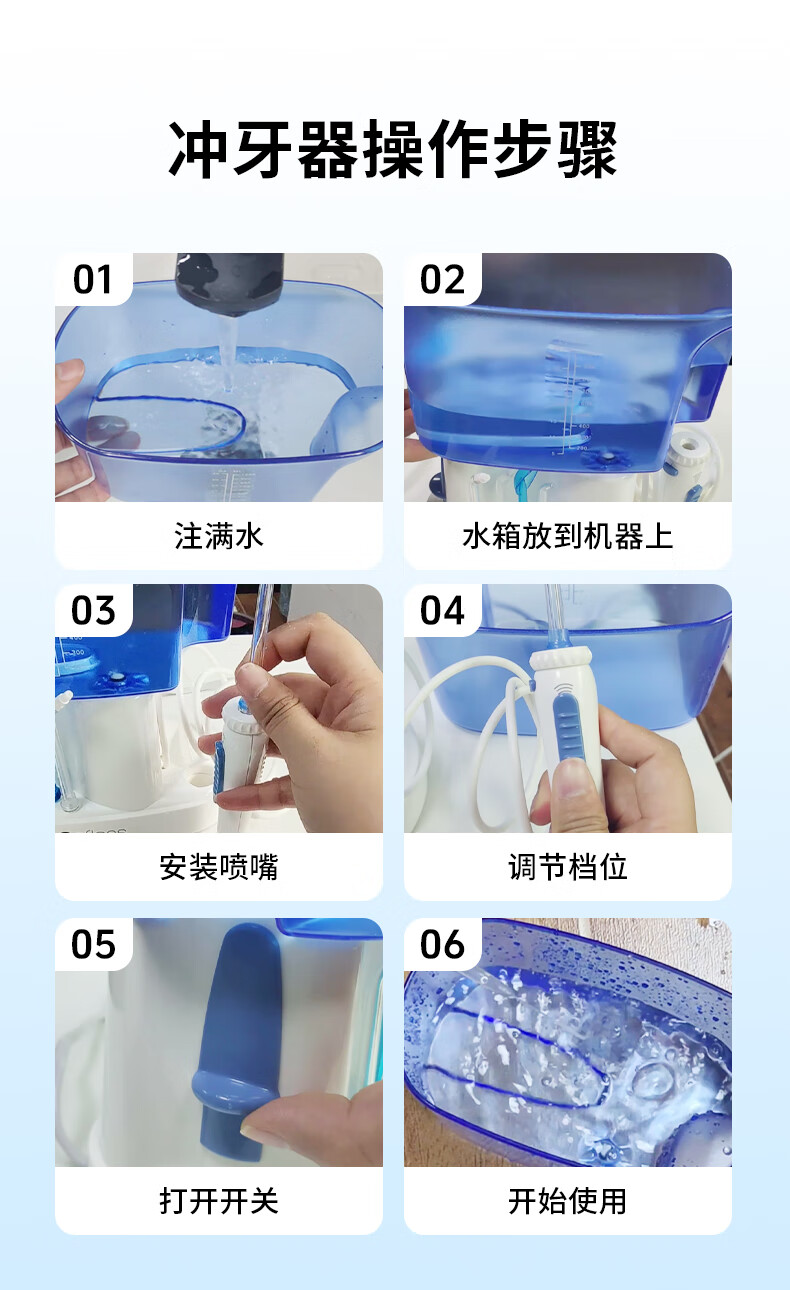 冲牙器操作步骤

01
注满水

02
水箱放到机器上

03
安装喷嘴

04
调节档位

05
打开开关

06
开始使用