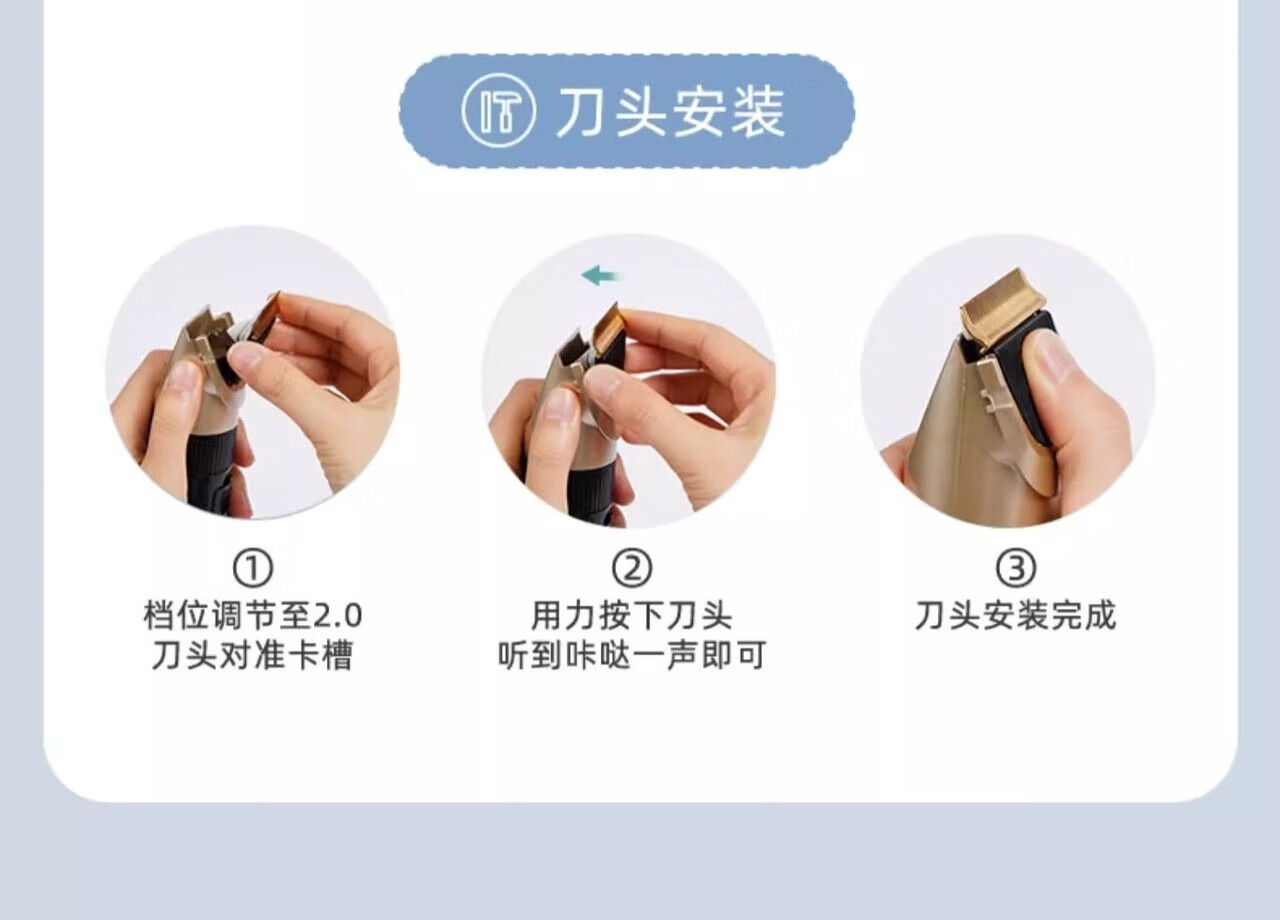 刀头安装

①
档位调节至2.0
刀头对准卡槽

②
用力按下刀头
听到咔哒一声即可

③
刀头安装完成