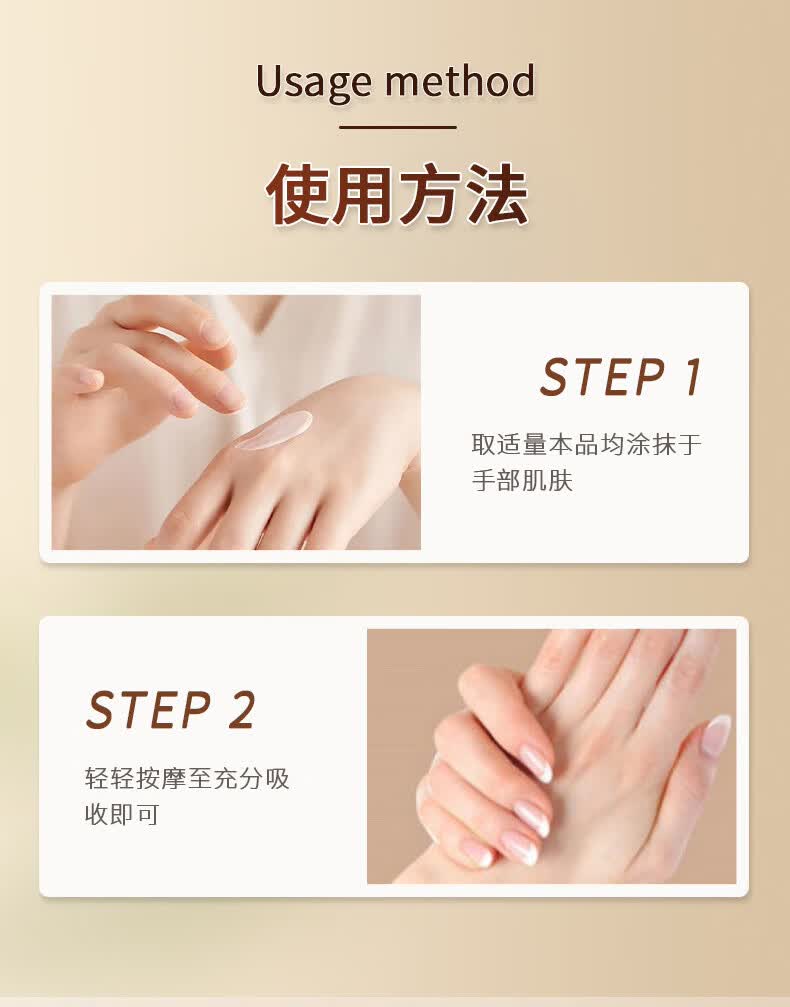 Usage method

使用方法

STEP 1

取适量本品均涂抹于手部肌肤

STEP 2

轻轻按摩至充分吸收即可