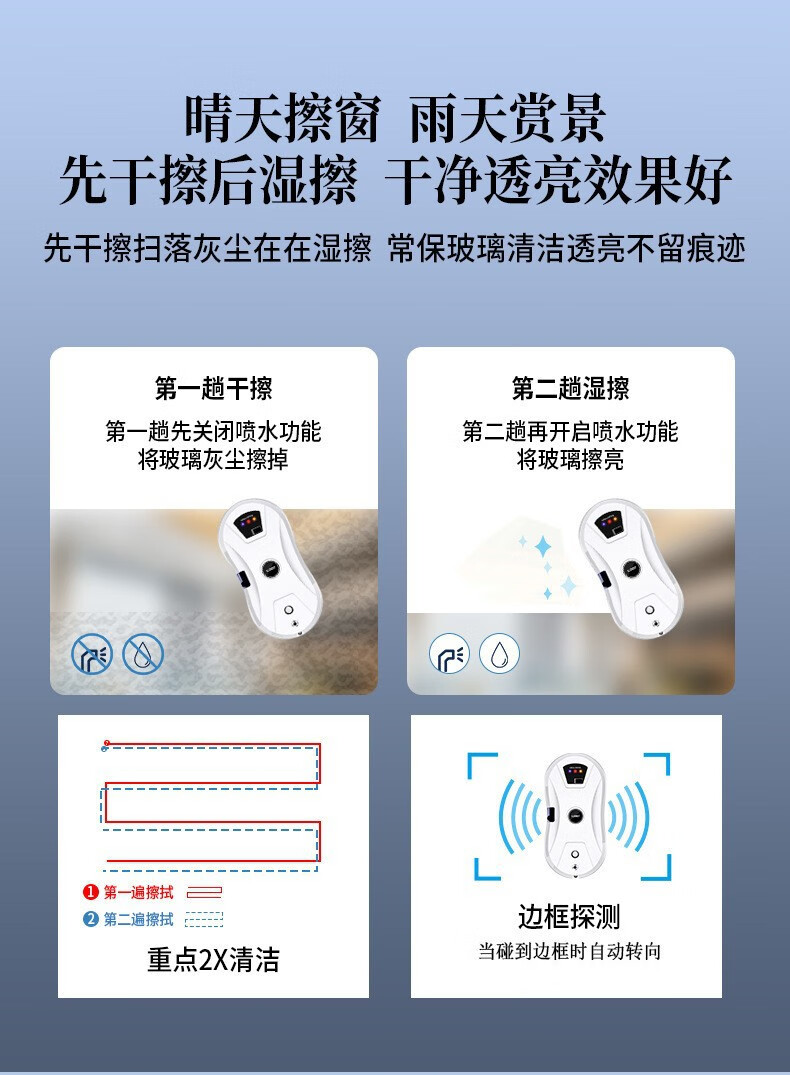 晴天擦窗 雨天赏景
先干擦后湿擦 干净透亮效果好
先干擦扫落灰尘在在湿擦 常保玻璃清洁透亮不留痕迹

第一趟干擦
第一趟先关闭喷水功能
将玻璃灰尘擦掉

第二趟湿擦
第二趟再开启喷水功能
将玻璃擦亮

1 第一遍擦拭
2 第二遍擦拭
重点2X清洁

边框探测
当碰到边框时自动转向