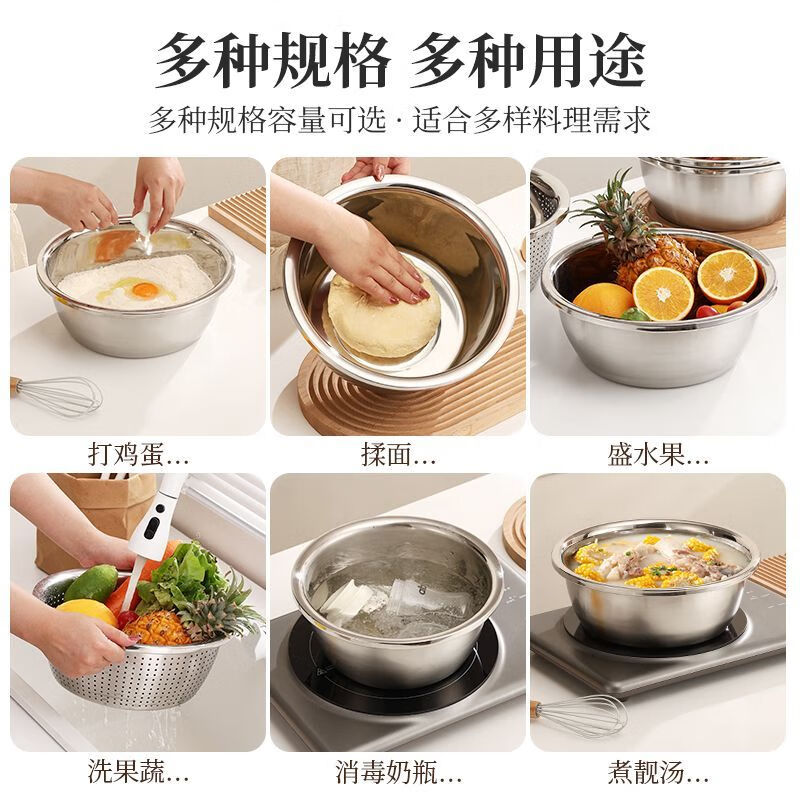 多种规格 多种用途

多种规格容量可选 · 适合多样料理需求

打鸡蛋...

揉面...

盛水果...

洗果蔬...

消毒奶瓶...

煮靓汤...