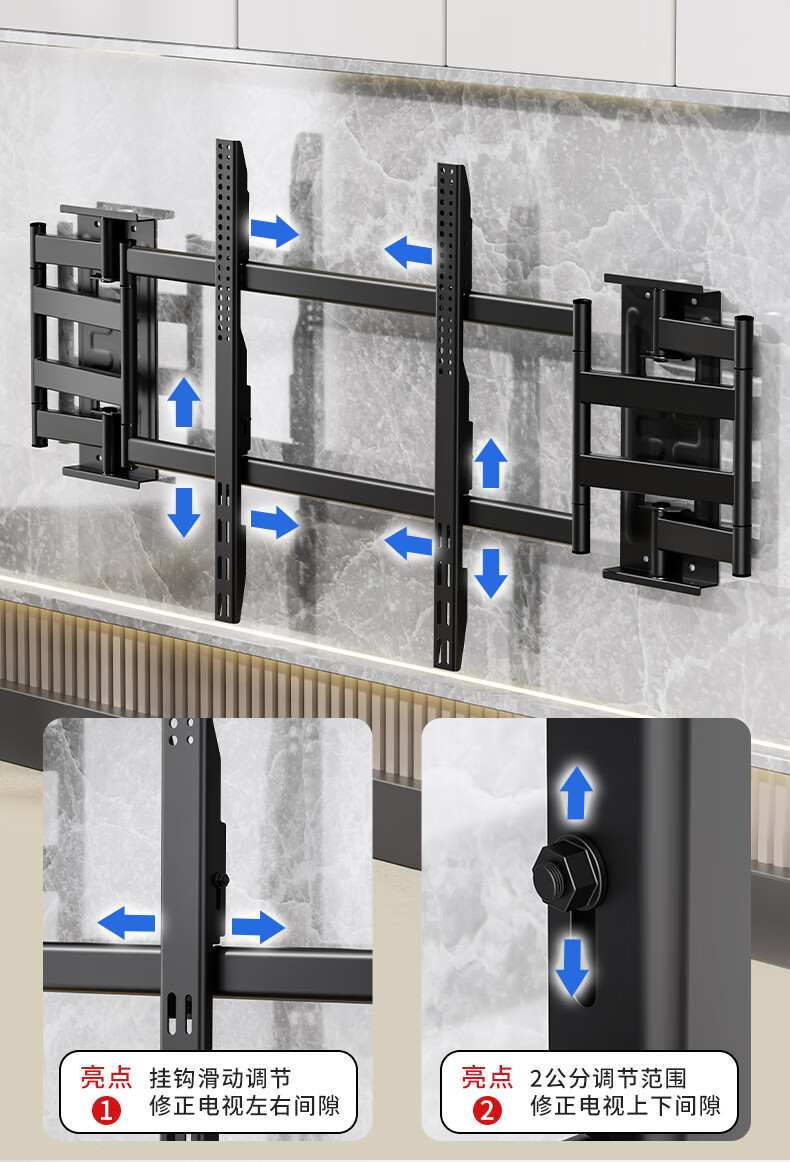 亮点
1
挂钩滑动调节
修正电视左右间隙

亮点
2
2公分调节范围
修正电视上下间隙