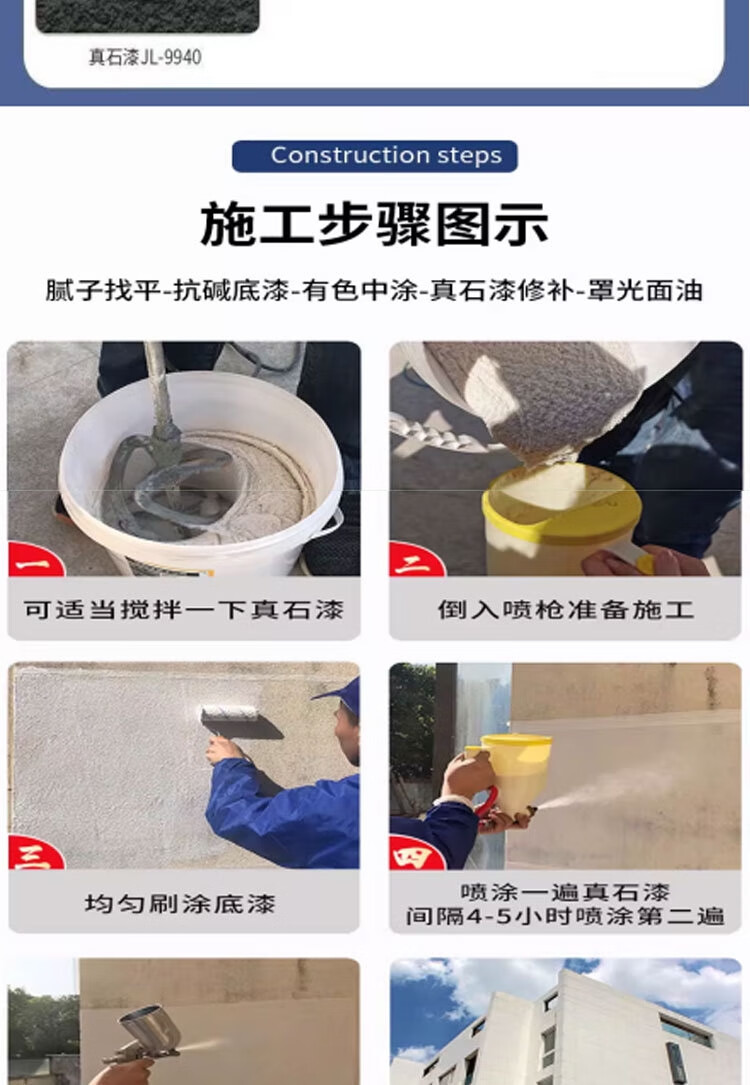 真石漆JL-9940

Construction steps

施工步骤图示

腻子找平-抗碱底漆-有色中涂-真石漆修补-罩光面油

一
可适当搅拌一下真石漆

二
倒入喷枪准备施工

三
均匀刷涂底漆

四
喷涂一遍真石漆
间隔4-5小时喷涂第二遍