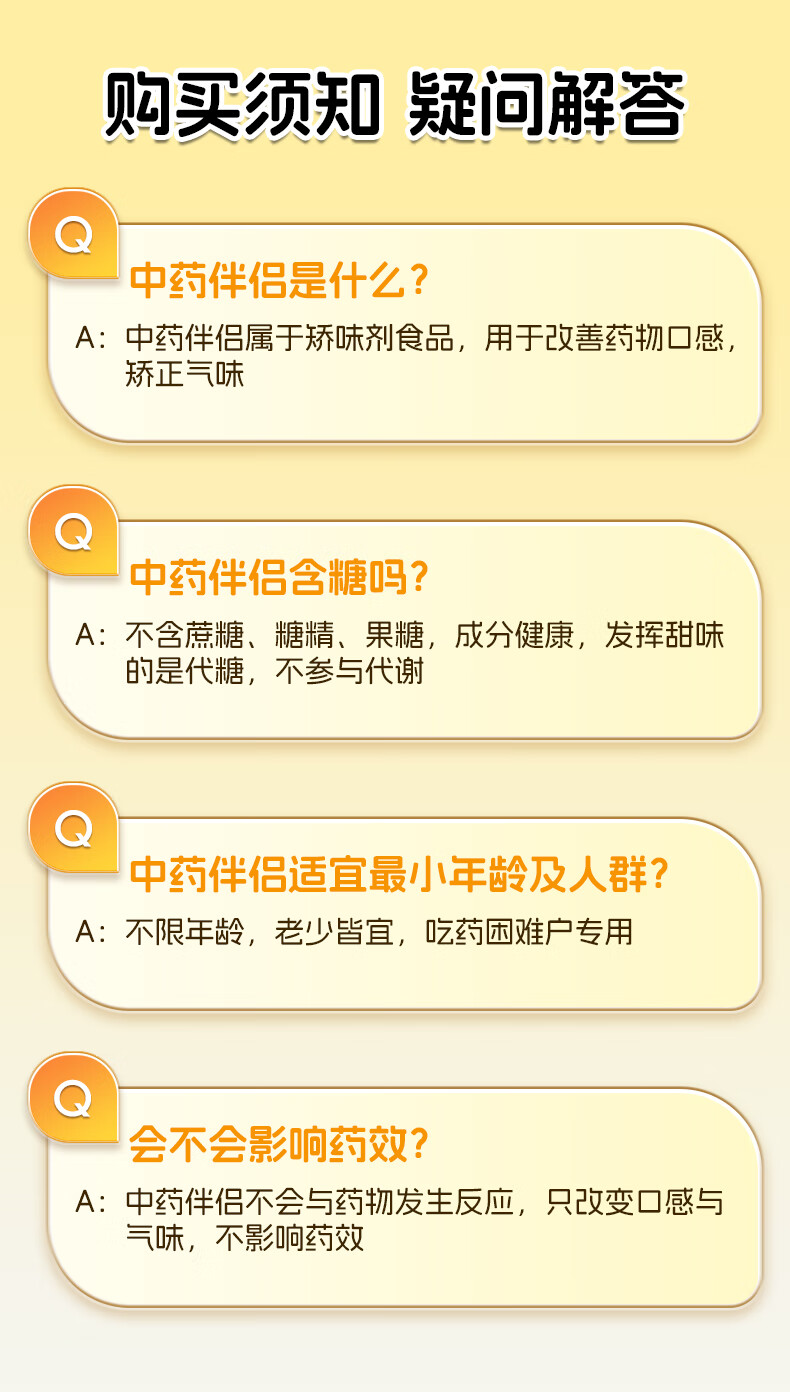 购买须知 疑问解答

Q

中药伴侣是什么？

A：中药伴侣属于矫味剂食品，用于改善药物口感，矫正气味

Q

中药伴侣含糖吗？

A：不含蔗糖、糖精、果糖，成分健康，发挥甜味的是代糖，不参与代谢

Q

中药伴侣适宜最小年龄及人群？

A：不限年龄，老少皆宜，吃药困难户专用

Q

会不会影响药效？

A：中药伴侣不会与药物发生反应，只改变口感与气味，不影响药效